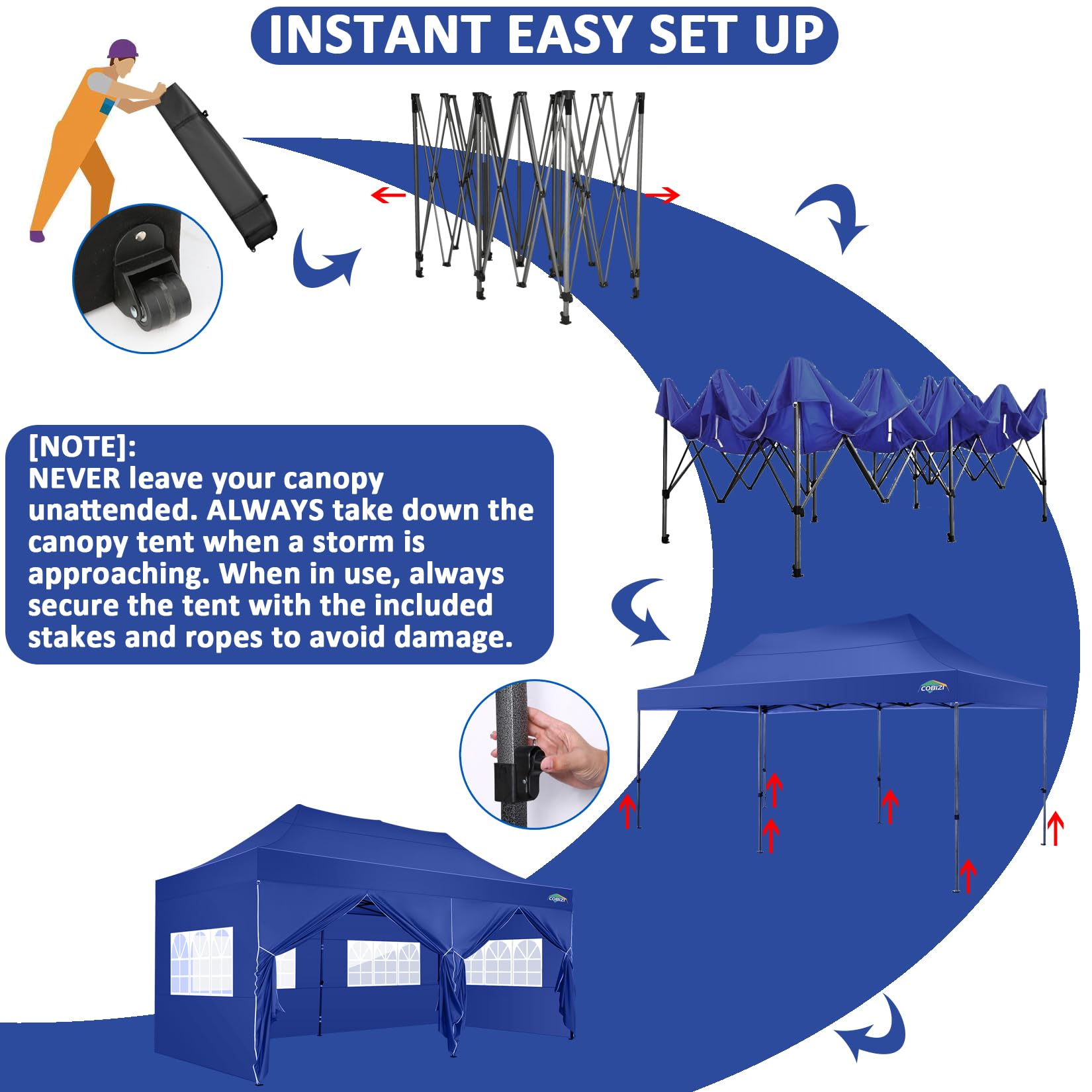 INSTANT EASY SET UP

[NOTE]:
NEVER leave your canopy unattended. ALWAYS take down the canopy tent when a storm is approaching. When in use, always secure the tent with the included stakes and ropes to avoid damage.

COBIZI

COBIZI