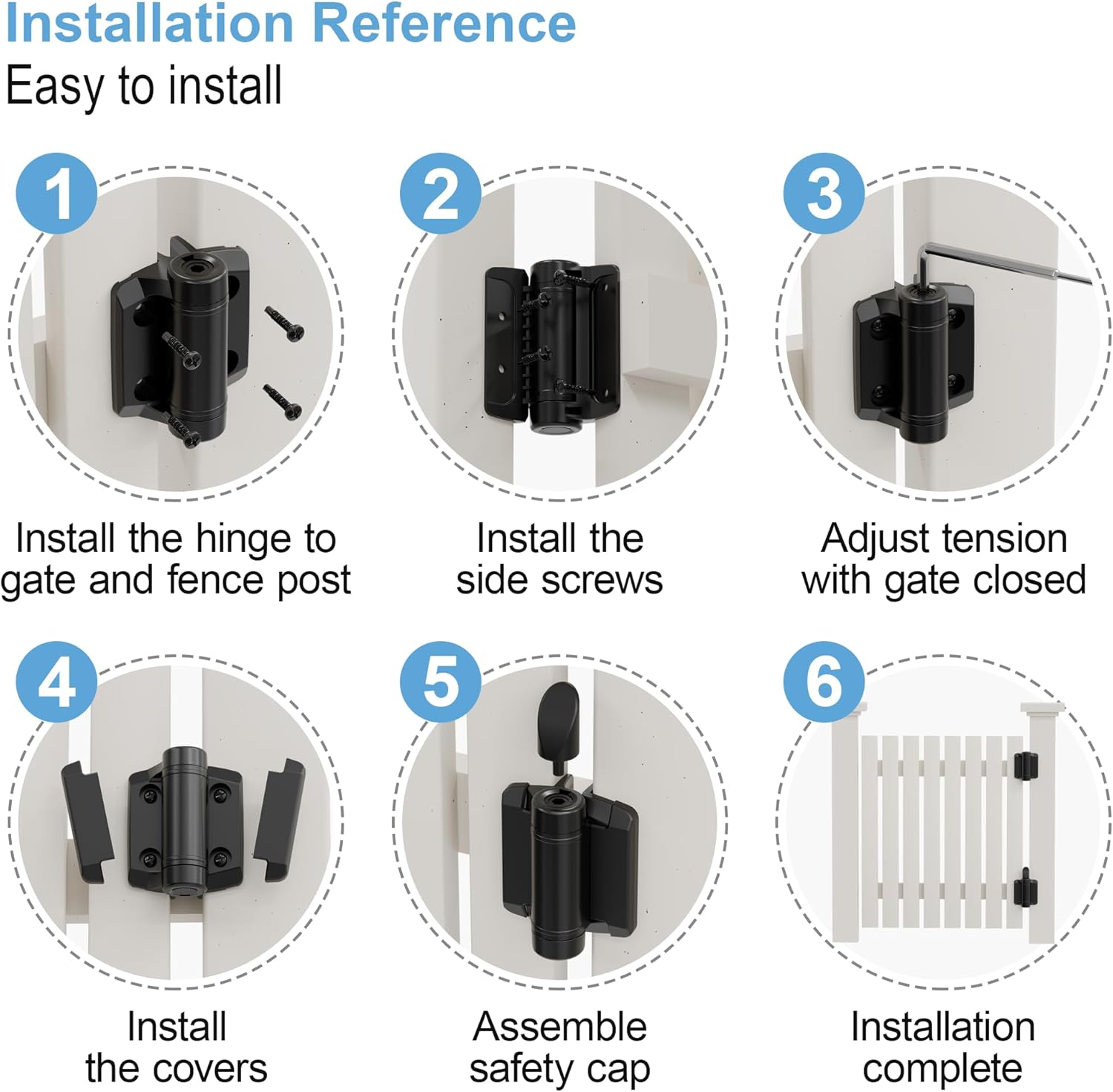 Installation Reference
Easy to install

1
Install the hinge to gate and fence post

2
Install the side screws

3
Adjust tension with gate closed

4
Install the covers

5
Assemble safety cap

6
Installation complete