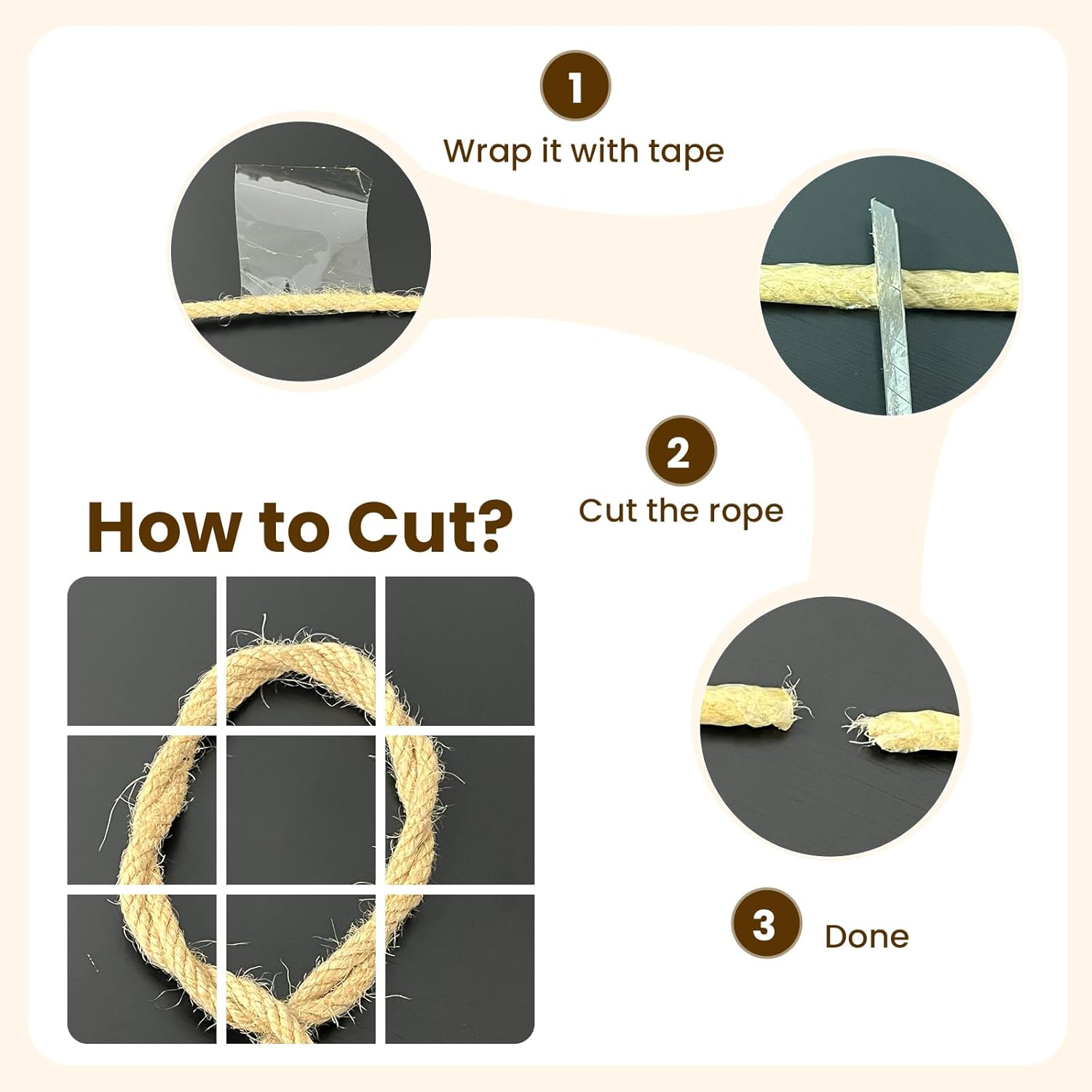 1
Wrap it with tape

2
Cut the rope

How to Cut?

3
Done