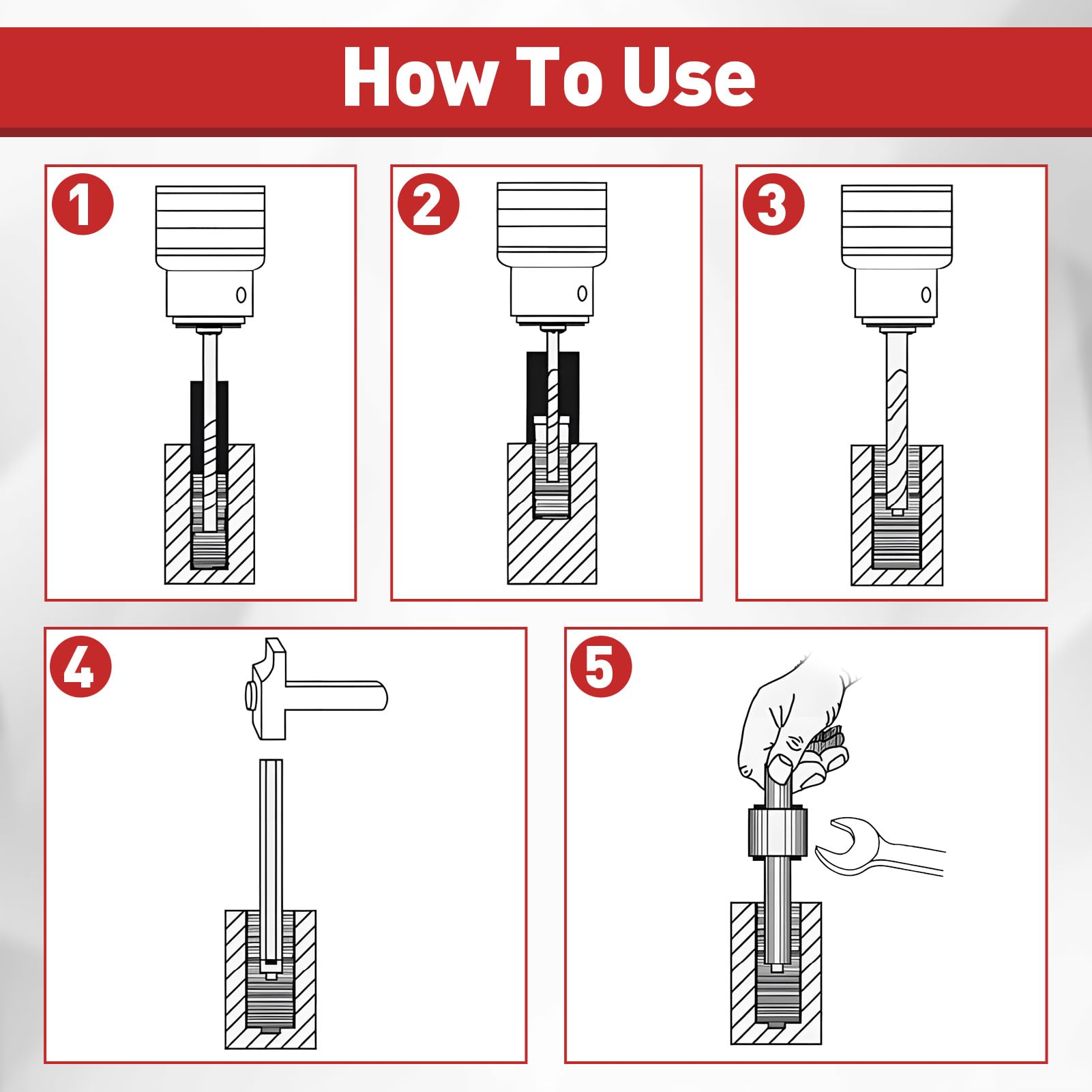 How To Use

1

2

3

4

5