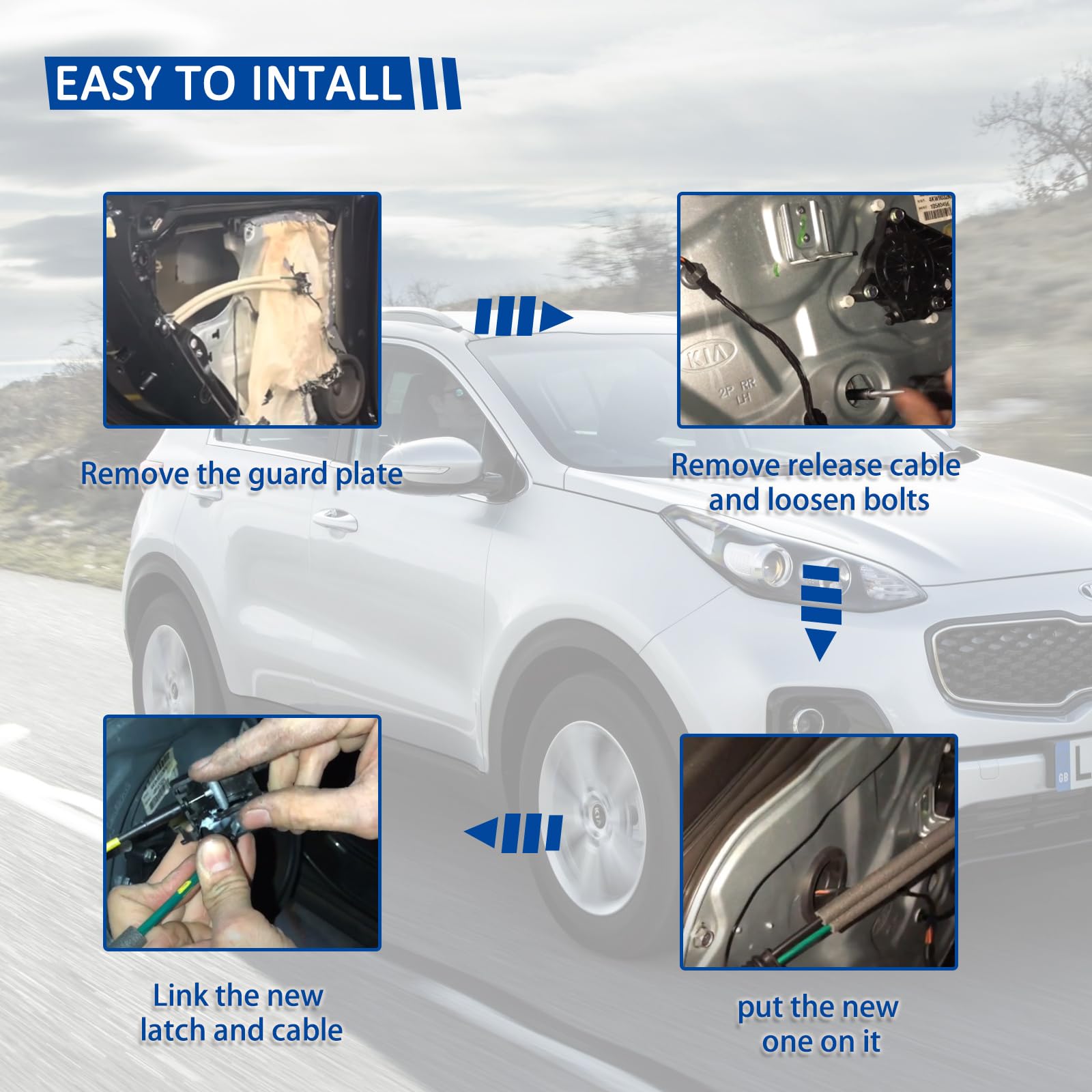 EASY TO INTALL

Remove the guard plate

KIA
2P RR
LH

Remove release cable and loosen bolts

put the new one on it

Link the new latch and cable

GB L