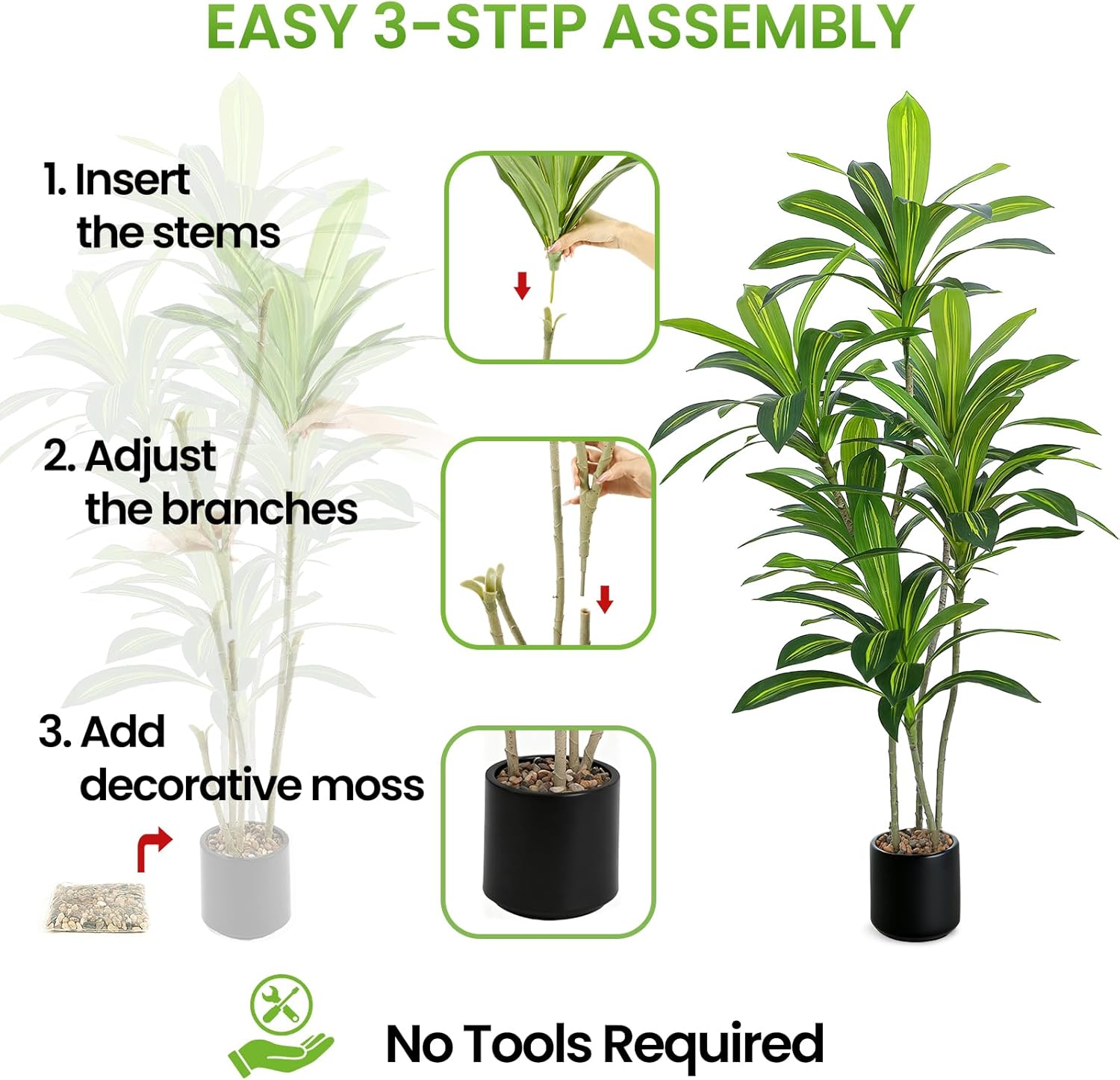 EASY 3-STEP ASSEMBLY

1. Insert the stems

2. Adjust the branches

3. Add decorative moss

No Tools Required