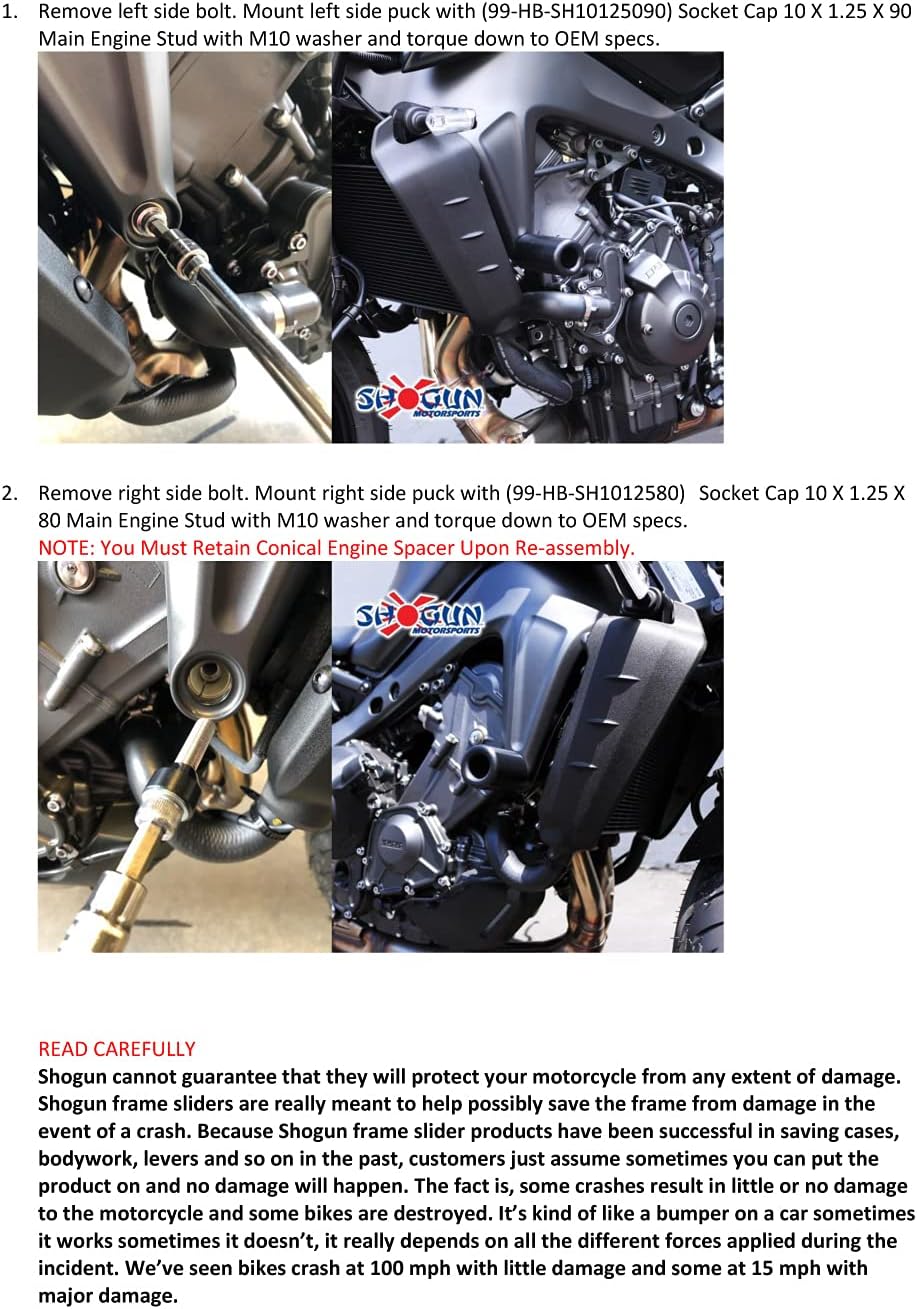 1. Remove left side bolt. Mount left side puck with (99-HB-SH10125090) Socket Cap 10 X 1.25 X 90 Main Engine Stud with M10 washer and torque down to OEM specs.

SHOGUN MOTORSPORTS

2. Remove right side bolt. Mount right side puck with (99-HB-SH1012580) Socket Cap 10 X 1.25 X 80 Main Engine Stud with M10 washer and torque down to OEM specs.
NOTE: You Must Retain Conical Engine Spacer Upon Re-assembly.

SHOGUN MOTORSPORTS

READ CAREFULLY
Shogun cannot guarantee that they will protect your motorcycle from any extent of damage. Shogun frame sliders are really meant to help possibly save the frame from damage in the event of a crash. Because Shogun frame slider products have been successful in saving cases, bodywork, levers and so on in the past, customers just assume sometimes you can put the product on and no damage will happen. The fact is, some crashes result in little or no damage to the motorcycle and some bikes are destroyed. It's kind of like a bumper on a car sometimes it works sometimes it doesn't, it really depends on all the different forces applied during the incident. We've seen bikes crash at 100 mph with little damage and some at 15 mph with major damage.