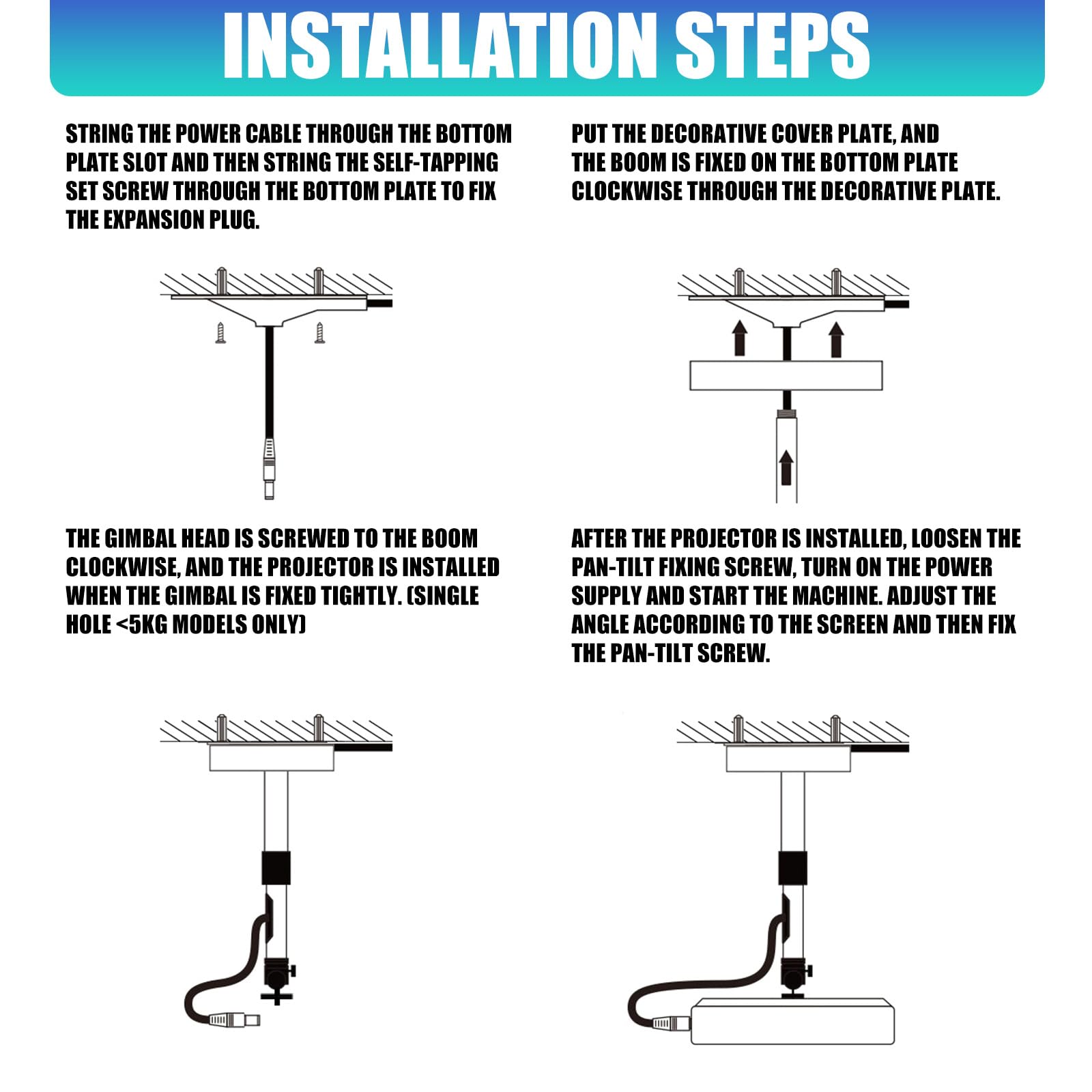 INSTALLATION STEPS

STRING THE POWER CABLE THROUGH THE BOTTOM PLATE SLOT AND THEN STRING THE SELF-TAPPING SET SCREW THROUGH THE BOTTOM PLATE TO FIX THE EXPANSION PLUG.

PUT THE DECORATIVE COVER PLATE, AND THE BOOM IS FIXED ON THE BOTTOM PLATE CLOCKWISE THROUGH THE DECORATIVE PLATE.

THE GIMBAL HEAD IS SCREWED TO THE BOOM CLOCKWISE, AND THE PROJECTOR IS INSTALLED WHEN THE GIMBAL IS FIXED TIGHTLY. (SINGLE HOLE <5KG MODELS ONLY)

AFTER THE PROJECTOR IS INSTALLED, LOOSEN THE PAN-TILT FIXING SCREW, TURN ON THE POWER SUPPLY AND START THE MACHINE. ADJUST THE ANGLE ACCORDING TO THE SCREEN AND THEN FIX THE PAN-TILT SCREW.