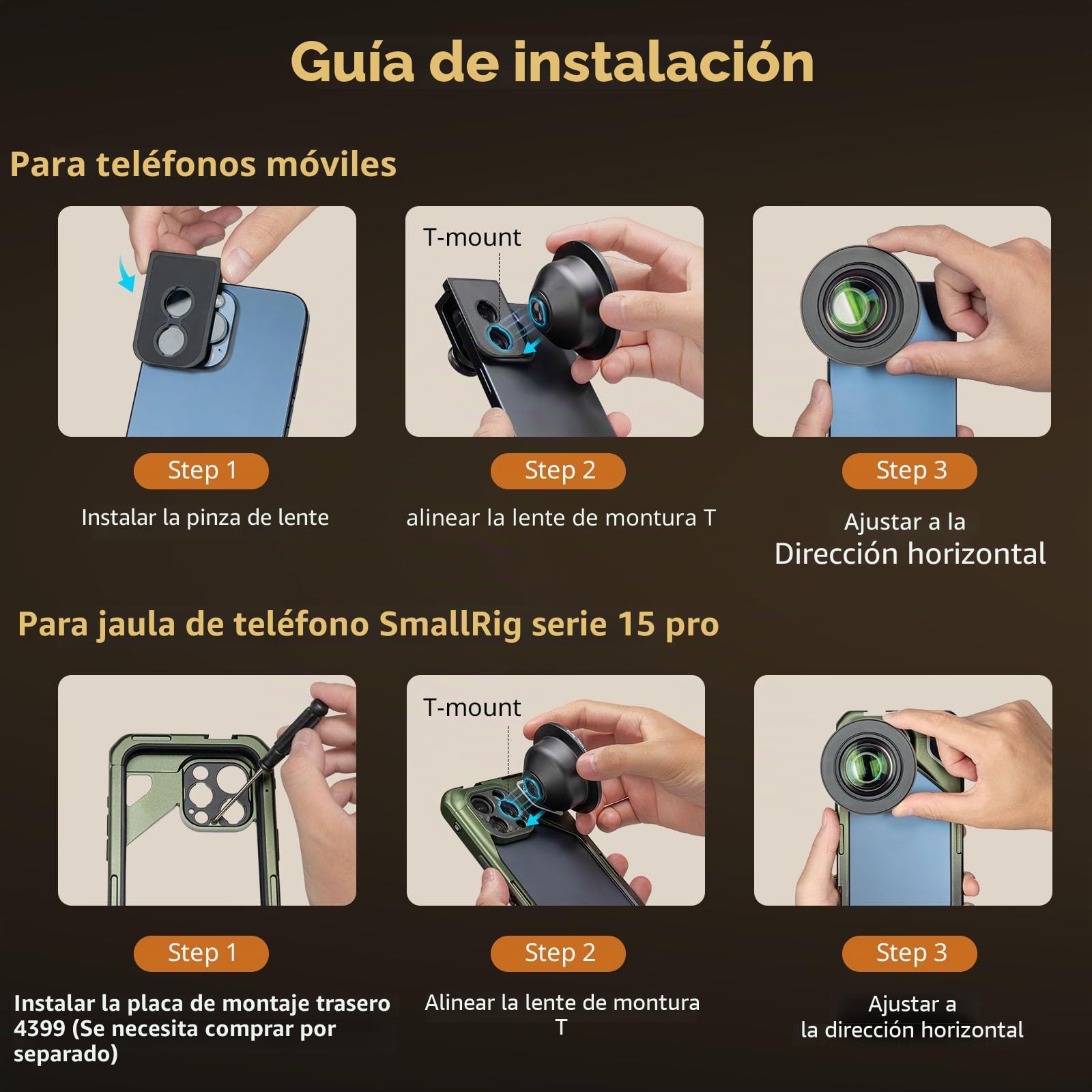 Guía de instalación

Para teléfonos móviles

T-mount

Step 1
Instalar la pinza de lente

Step 2
alinear la lente de montura T

Step 3
Ajustar a la
Dirección horizontal

Para jaula de teléfono SmallRig serie 15 pro

T-mount

Step 1
Instalar la placa de montaje trasero 4399 (Se necesita comprar por separado)

Step 2
Alinear la lente de montura T

Step 3
Ajustar a
la dirección horizontal