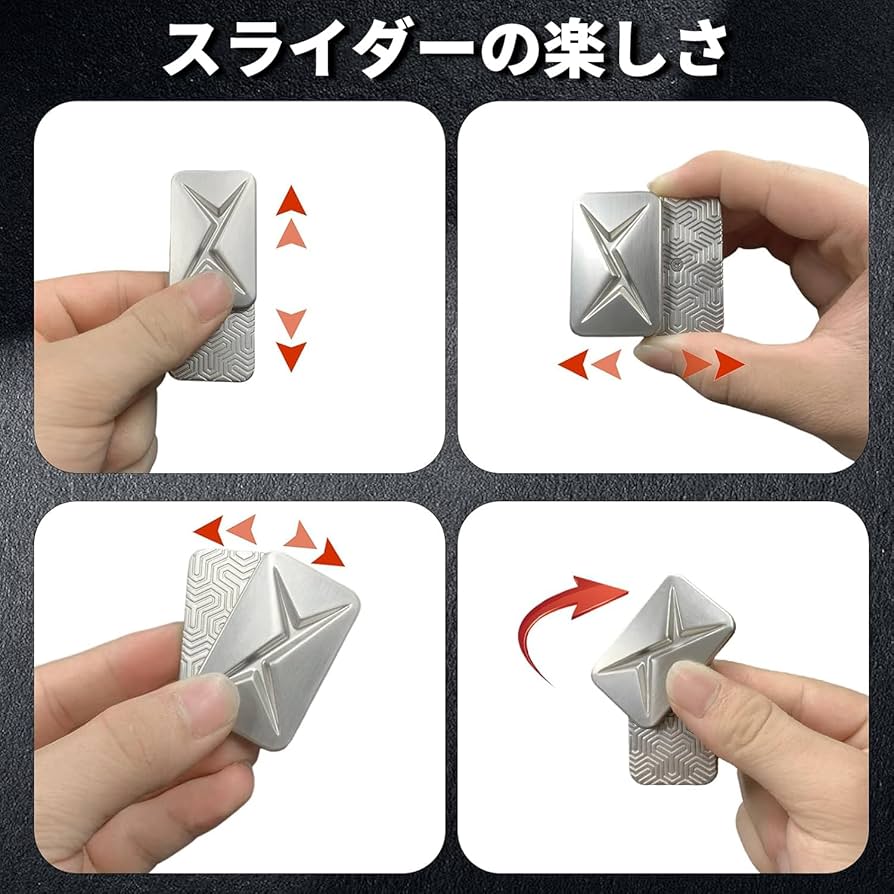 スライダーの楽しさ