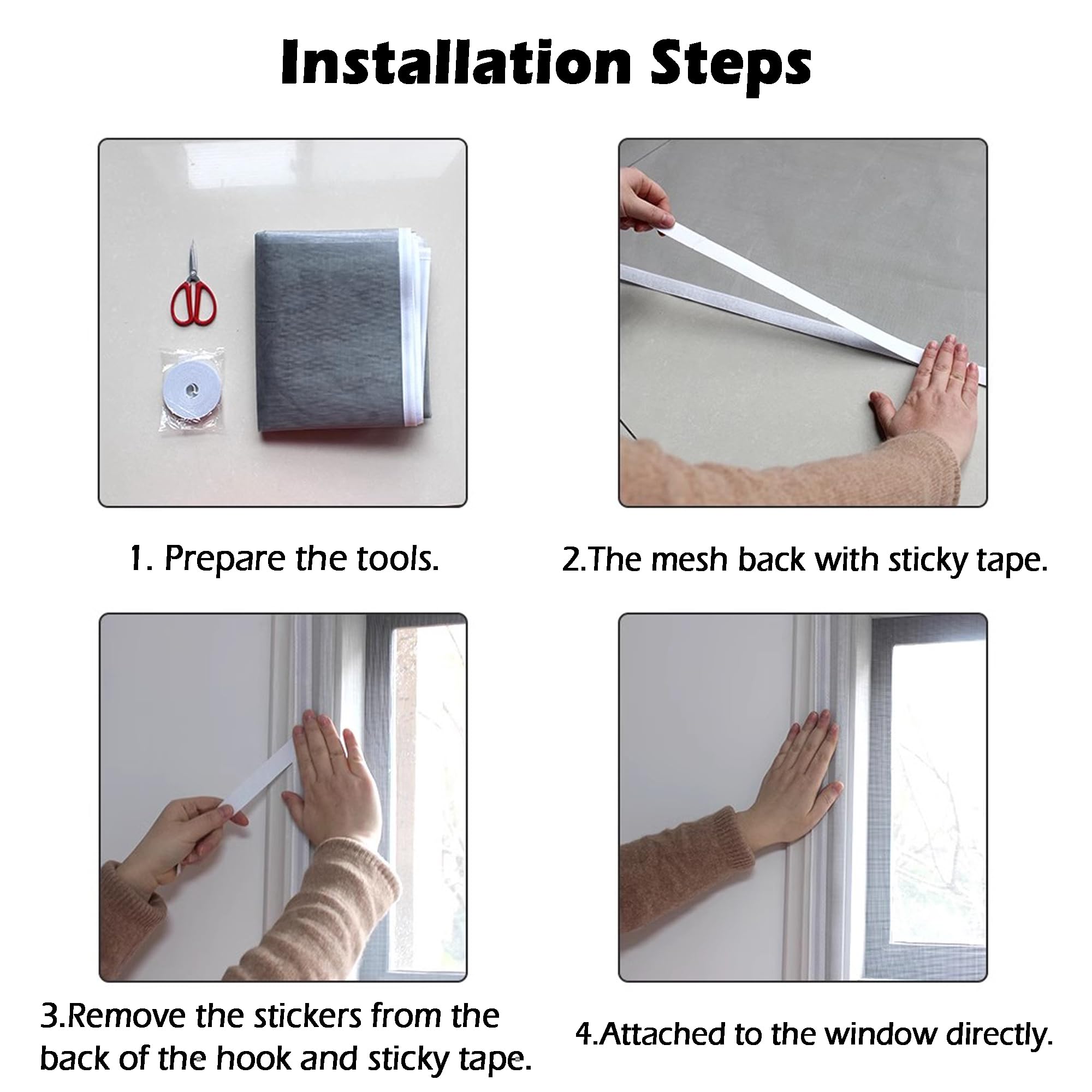 Installation Steps

1. Prepare the tools.

2.The mesh back with sticky tape.

3.Remove the stickers from the back of the hook and sticky tape.

4.Attached to the window directly.