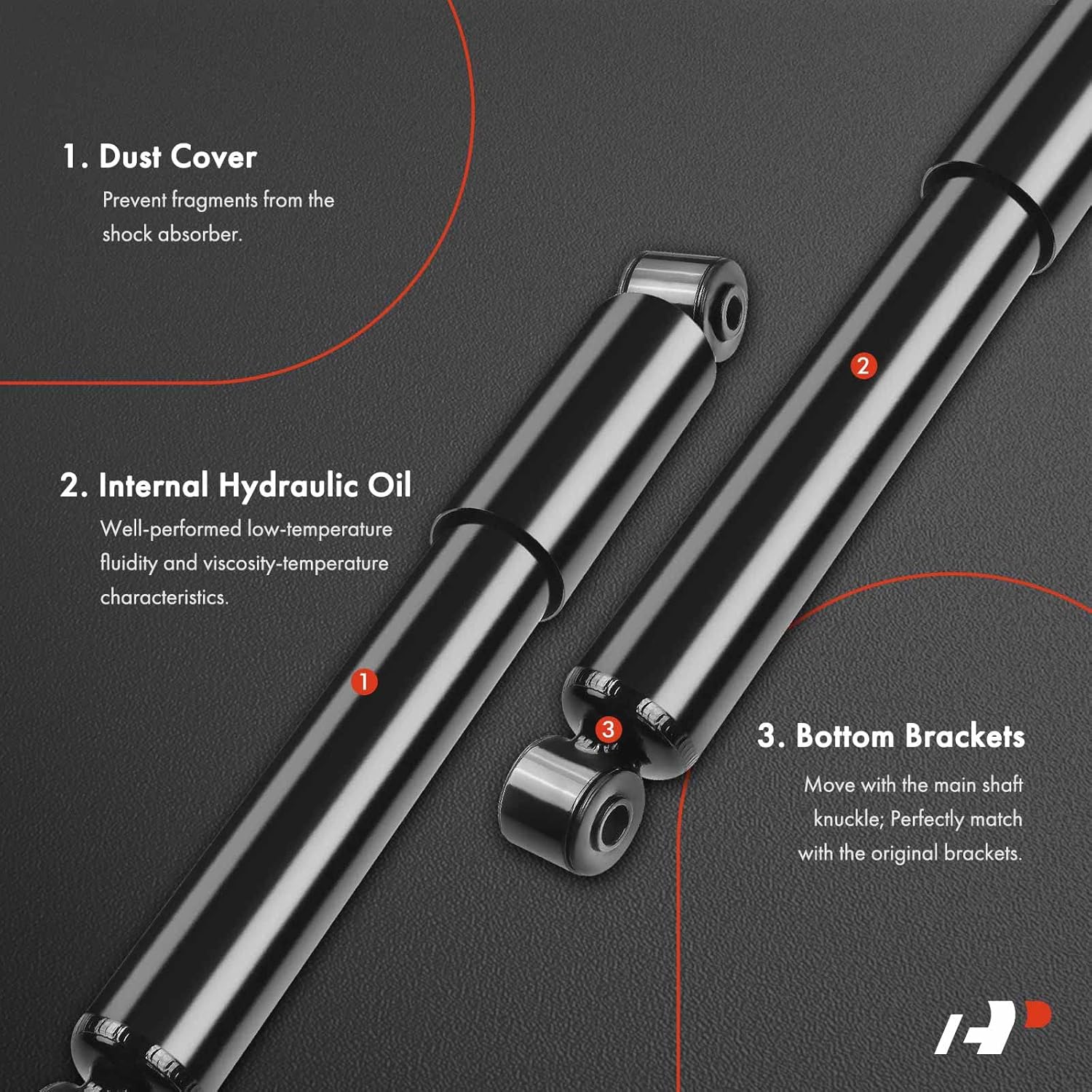 1. Dust Cover

Prevent fragments from the shock absorber.

2. Internal Hydraulic Oil

Well-performed low-temperature fluidity and viscosity-temperature characteristics.

2

1

3

3. Bottom Brackets

Move with the main shaft knuckle; Perfectly match with the original brackets.