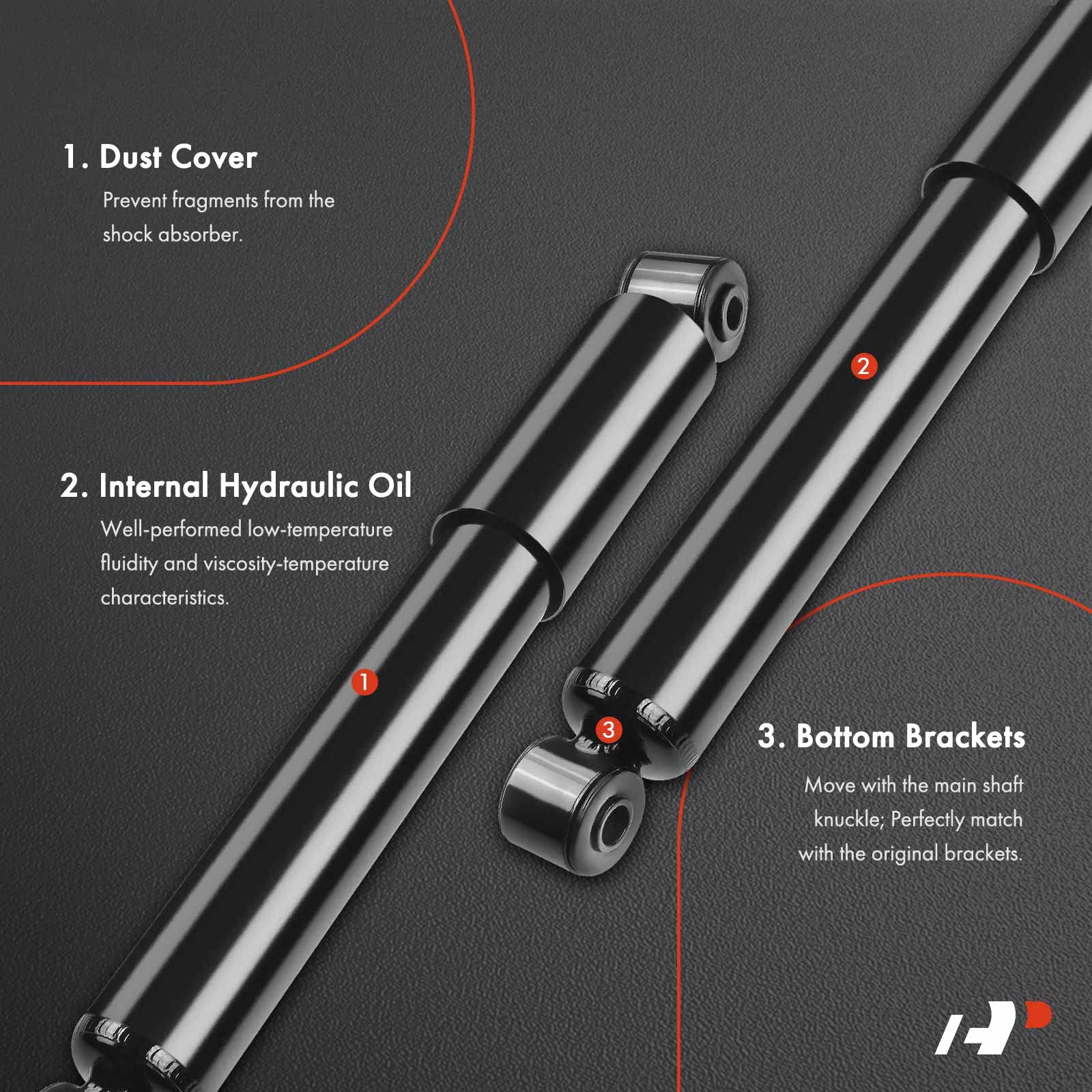 1. Dust Cover

Prevent fragments from the shock absorber.

2. Internal Hydraulic Oil

Well-performed low-temperature fluidity and viscosity-temperature characteristics.

2

1

3

3. Bottom Brackets

Move with the main shaft knuckle; Perfectly match with the original brackets.