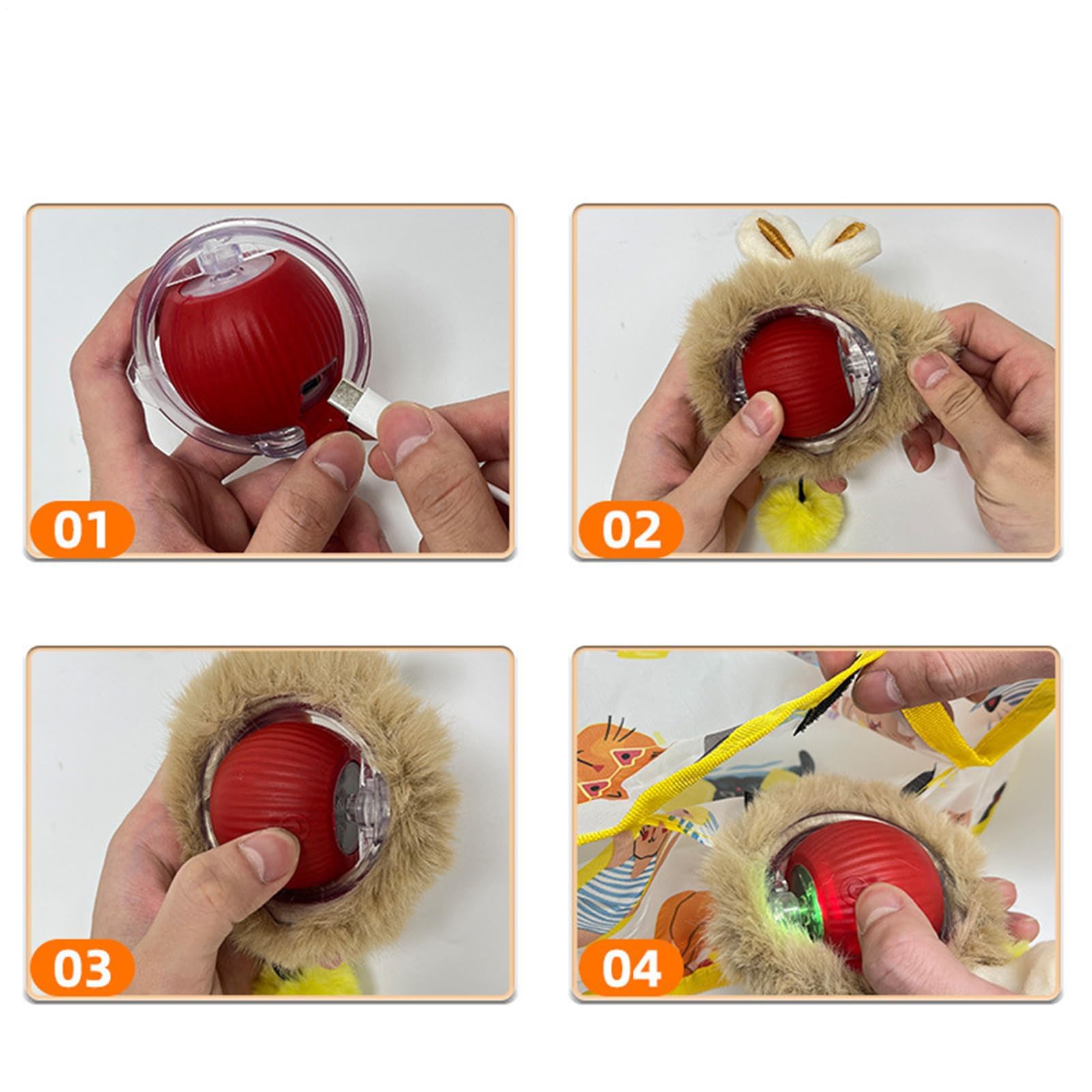 01

02

03

04