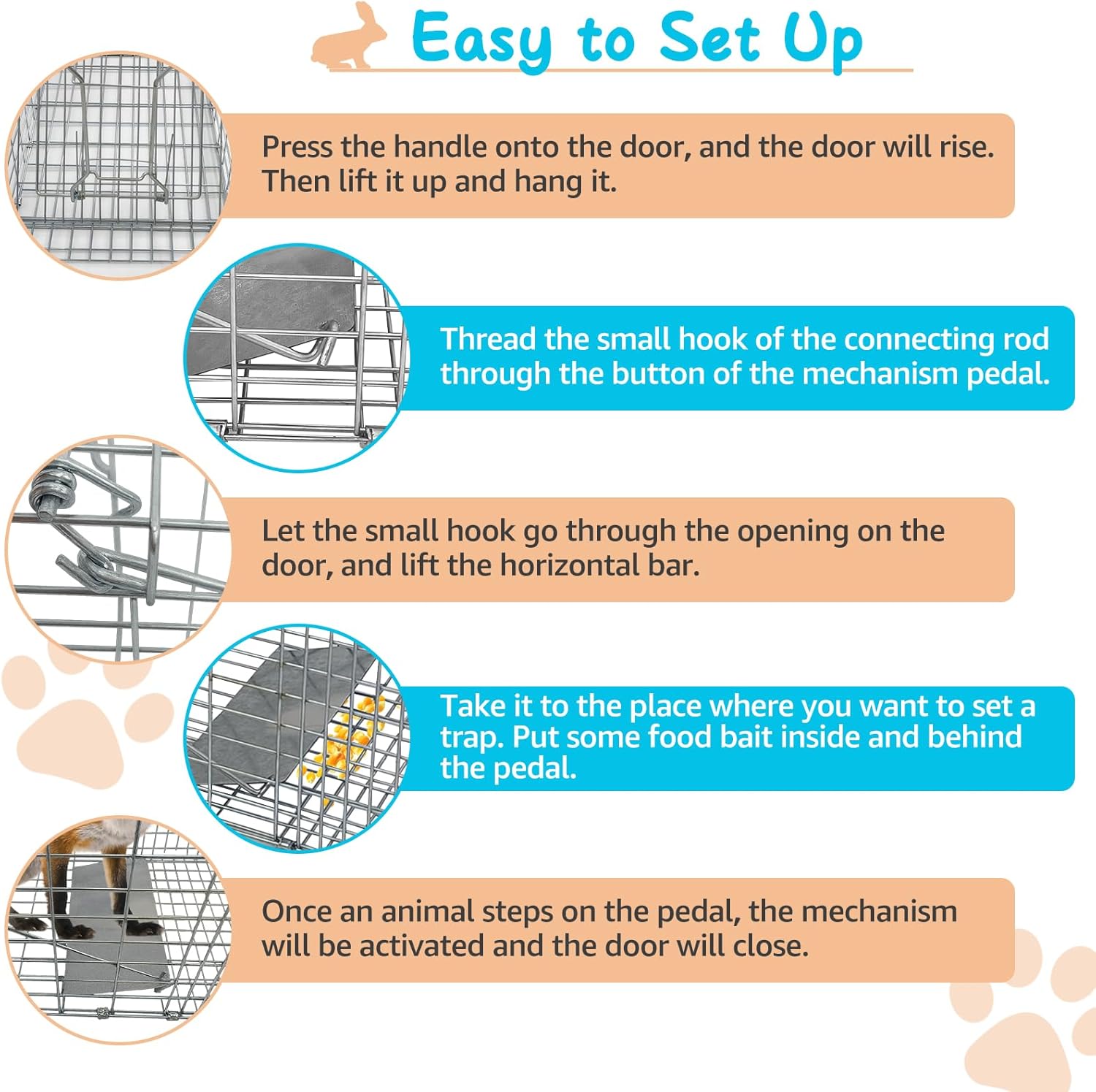 Easy to Set Up

Press the handle onto the door, and the door will rise. Then lift it up and hang it.

Thread the small hook of the connecting rod through the button of the mechanism pedal.

Let the small hook go through the opening on the door, and lift the horizontal bar.

Take it to the place where you want to set a trap. Put some food bait inside and behind the pedal.

Once an animal steps on the pedal, the mechanism will be activated and the door will close.