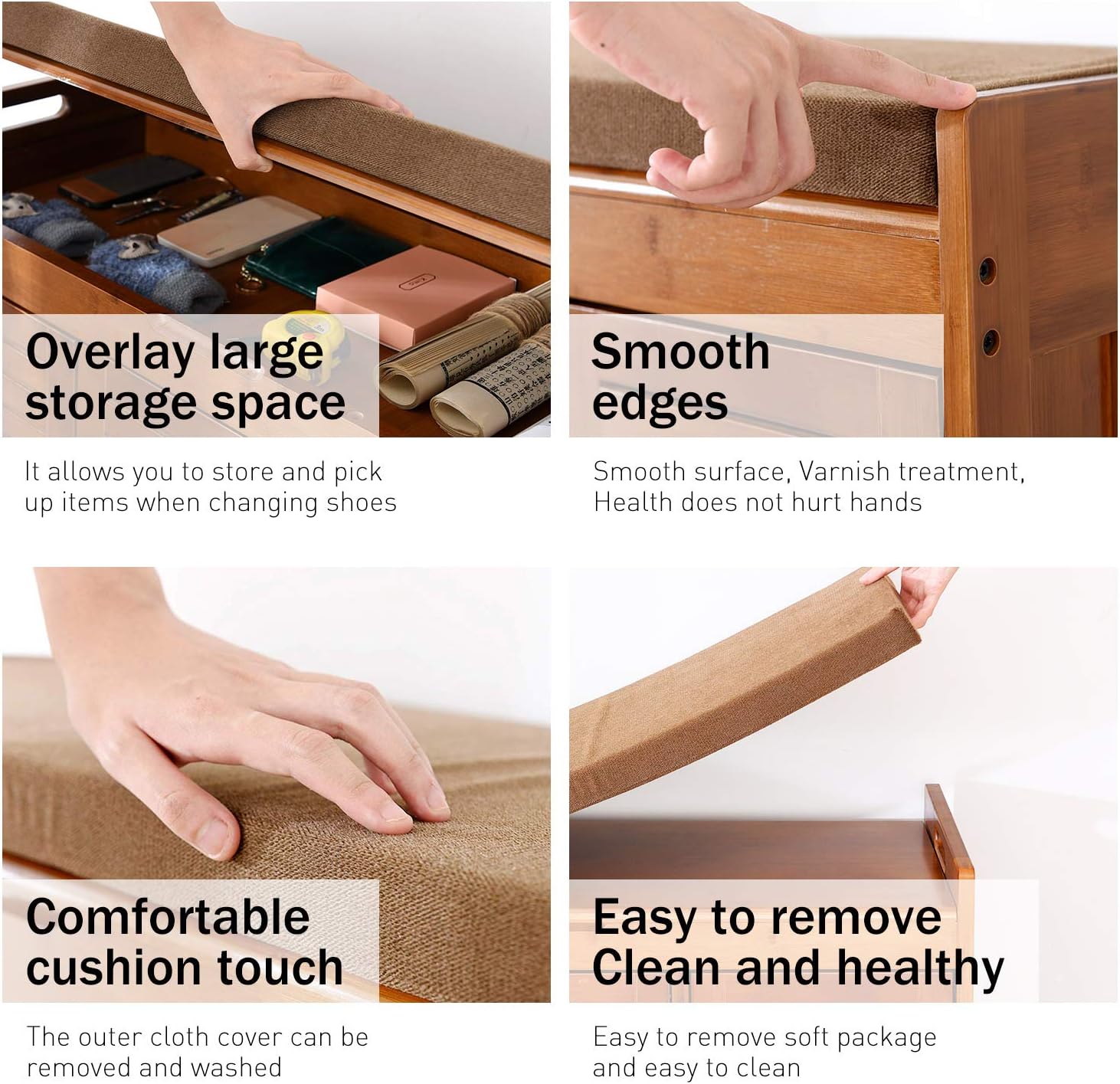 Overlay large storage space

It allows you to store and pick up items when changing shoes

Smooth edges

Smooth surface, Varnish treatment, Health does not hurt hands

Comfortable cushion touch

The outer cloth cover can be removed and washed

Easy to remove Clean and healthy

Easy to remove soft package and easy to clean