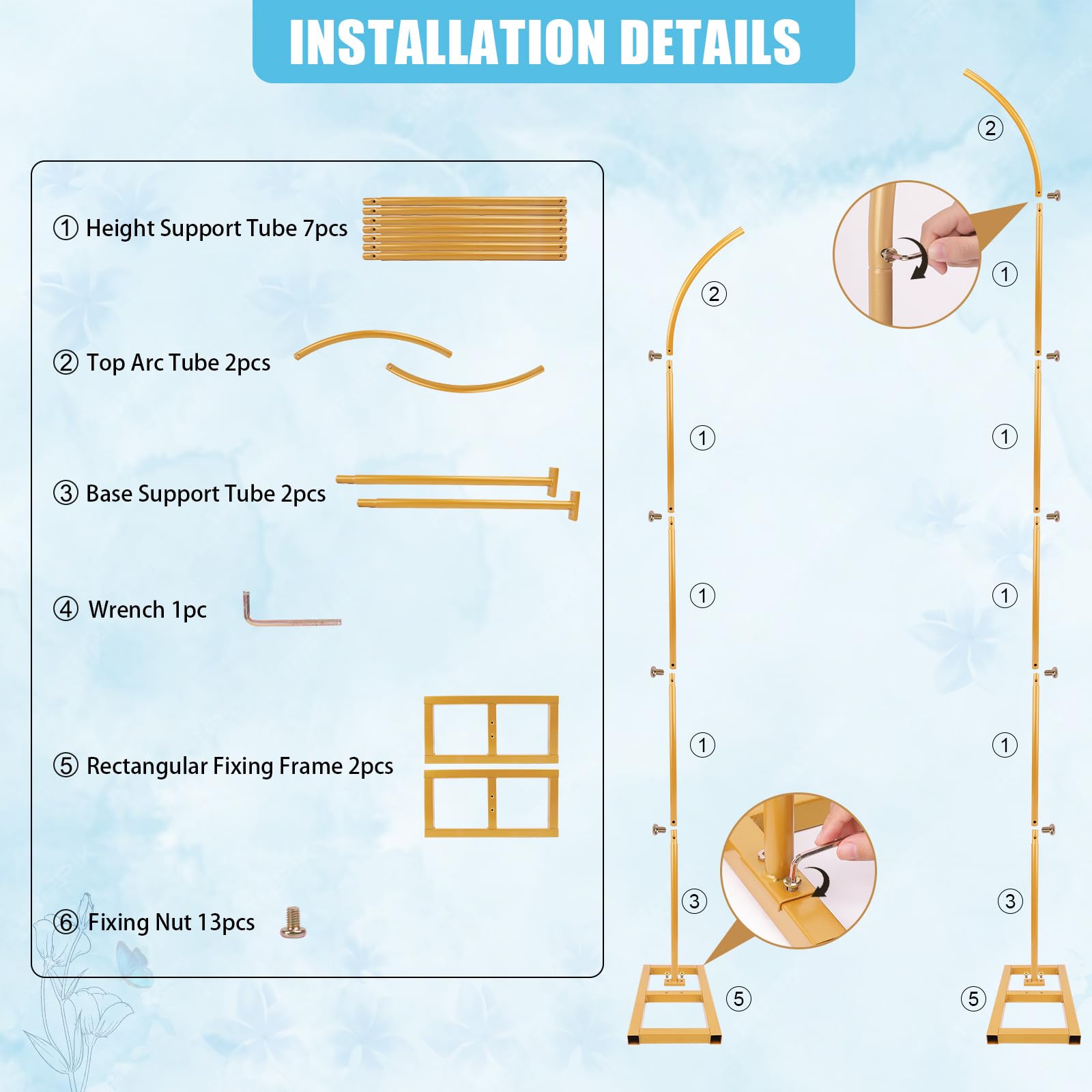 INSTALLATION DETAILS

① Height Support Tube 7pcs

② Top Arc Tube 2pcs

③ Base Support Tube 2pcs

④ Wrench 1pc

⑤ Rectangular Fixing Frame 2pcs

⑥ Fixing Nut 13pcs

②
①
①
①
③
⑤

②
①
①
①
①
③
⑤