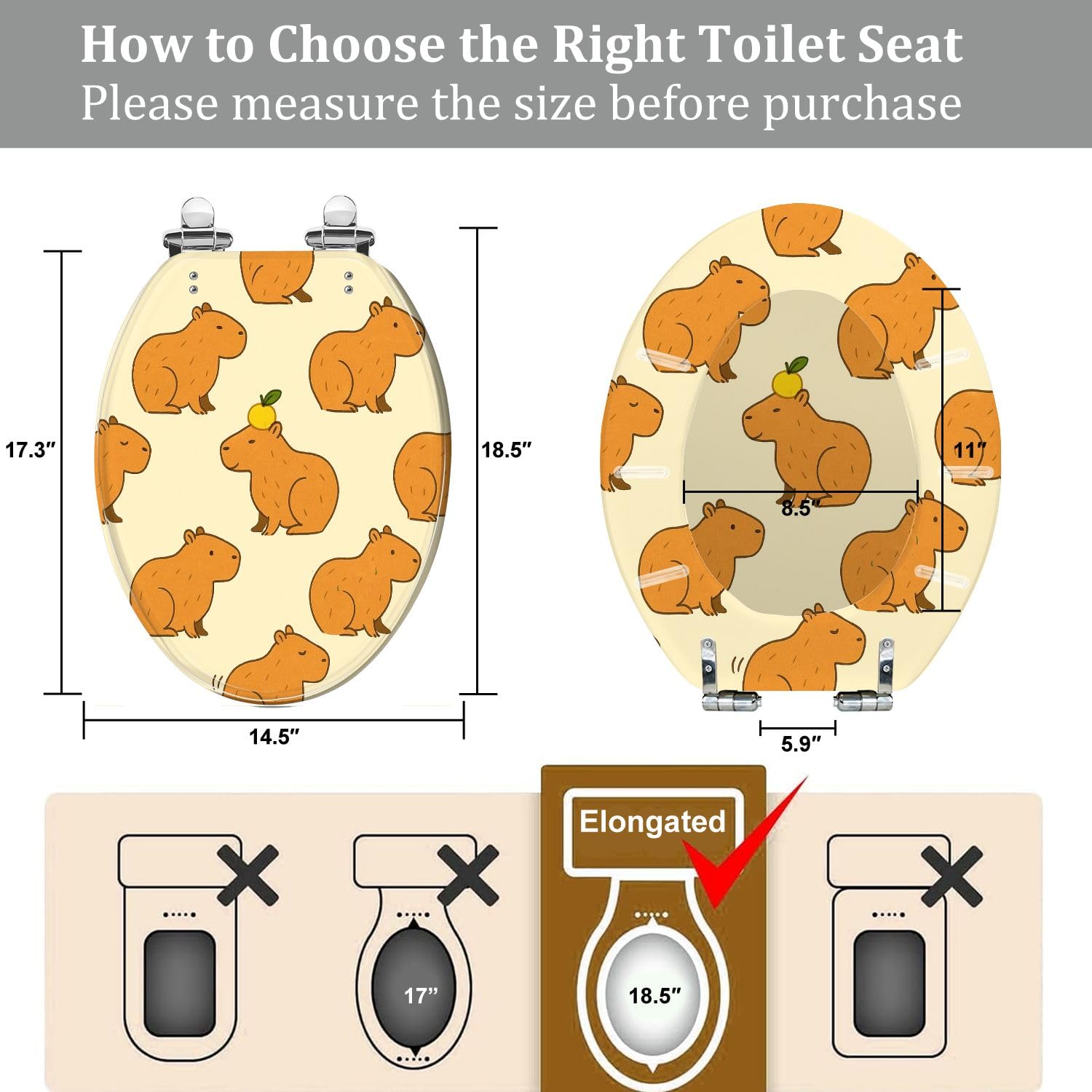 How to Choose the Right Toilet Seat
Please measure the size before purchase

17.3″

18.5″

14.5″

11″

8.5″

5.9″

Elongated

17″

18.5″