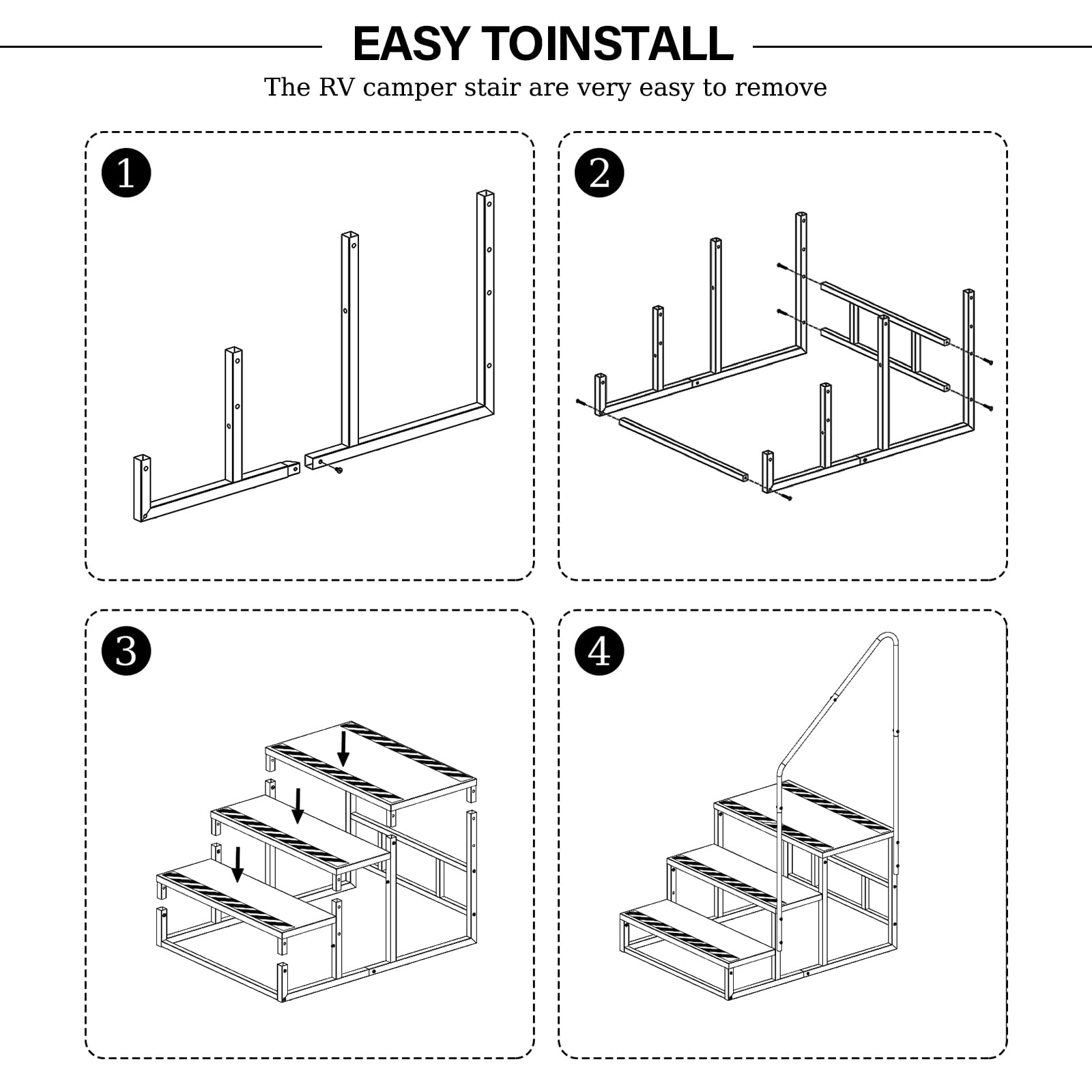 EASY TOINSTALL

The RV camper stair are very easy to remove

1

2

3

4