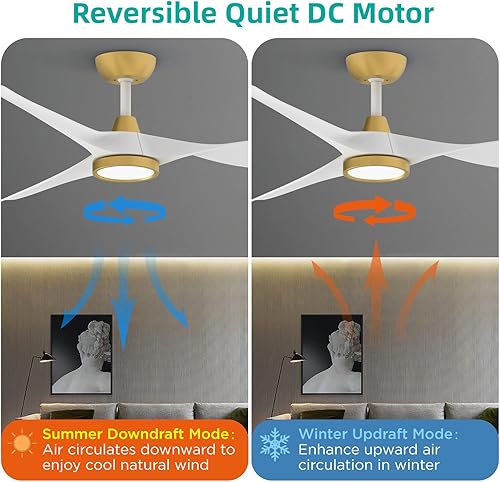 Reversible Quiet DC Motor

Summer Downdraft Mode: Air circulates downward to enjoy cool natural wind

Winter Updraft Mode: Enhance upward air circulation in winter