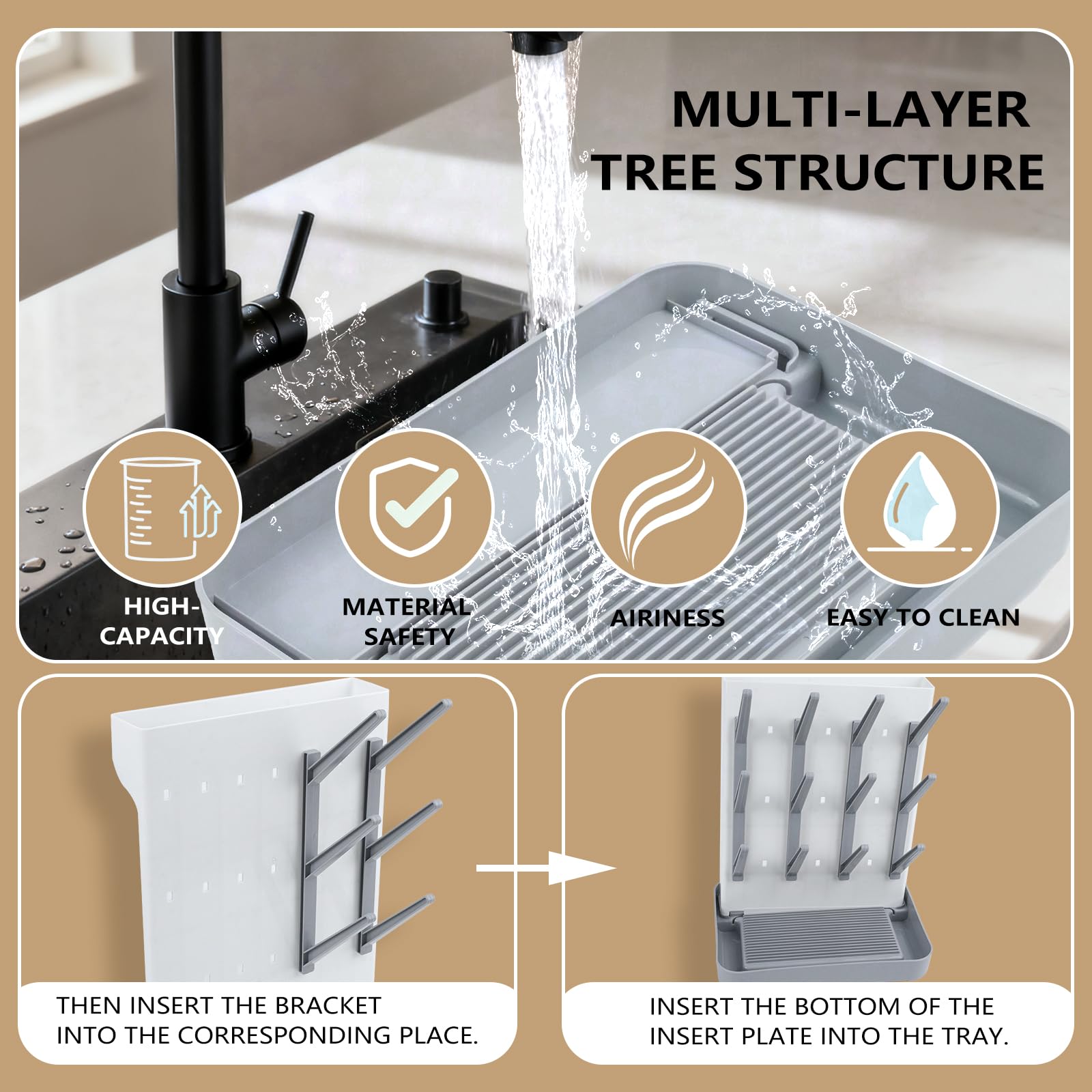 MULTI-LAYER TREE STRUCTURE

HIGH-CAPACITY

MATERIAL SAFETY

AIRINESS

EASY TO CLEAN

THEN INSERT THE BRACKET INTO THE CORRESPONDING PLACE.

INSERT THE BOTTOM OF THE INSERT PLATE INTO THE TRAY.