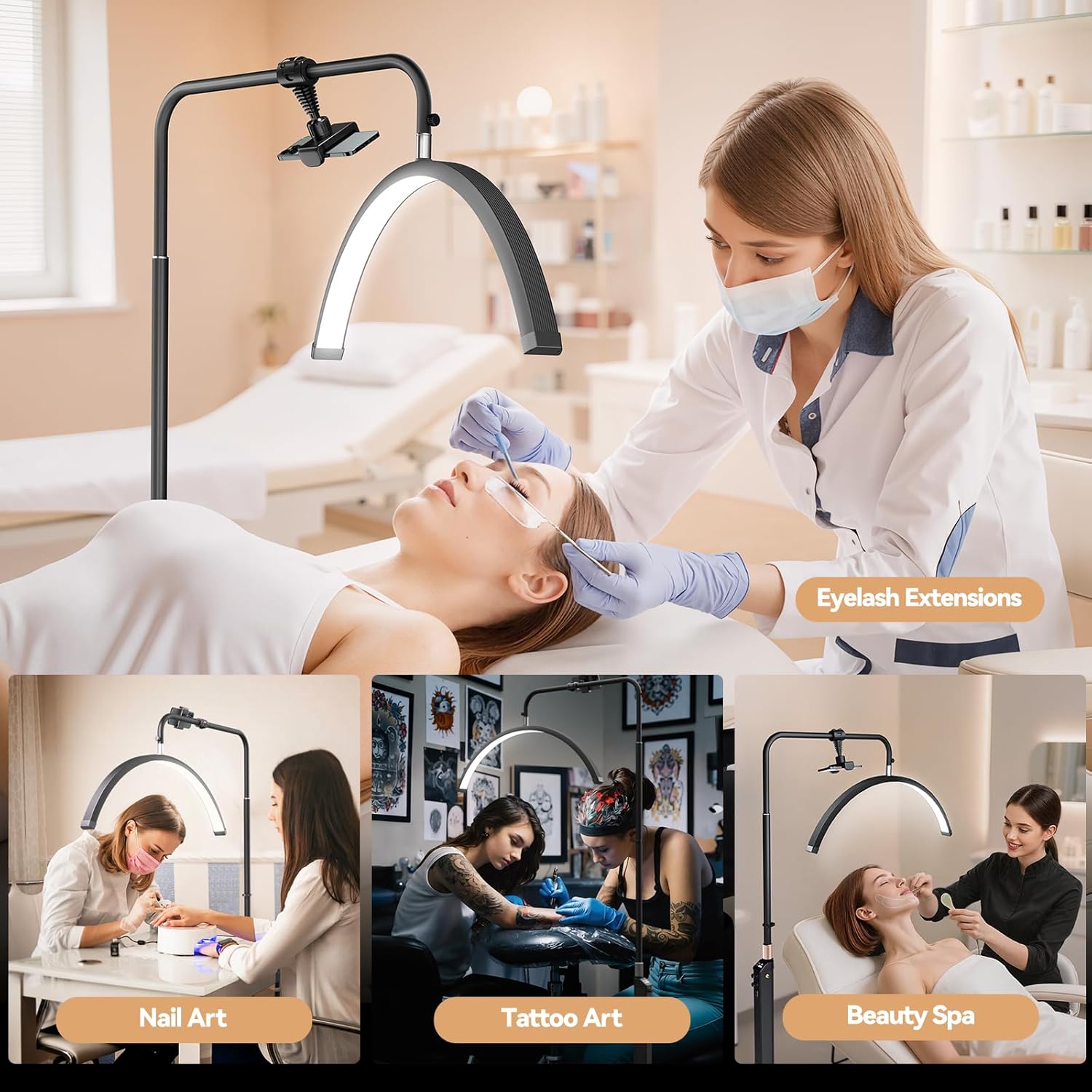 Eyelash Extensions

Nail Art

Tattoo Art

Beauty Spa