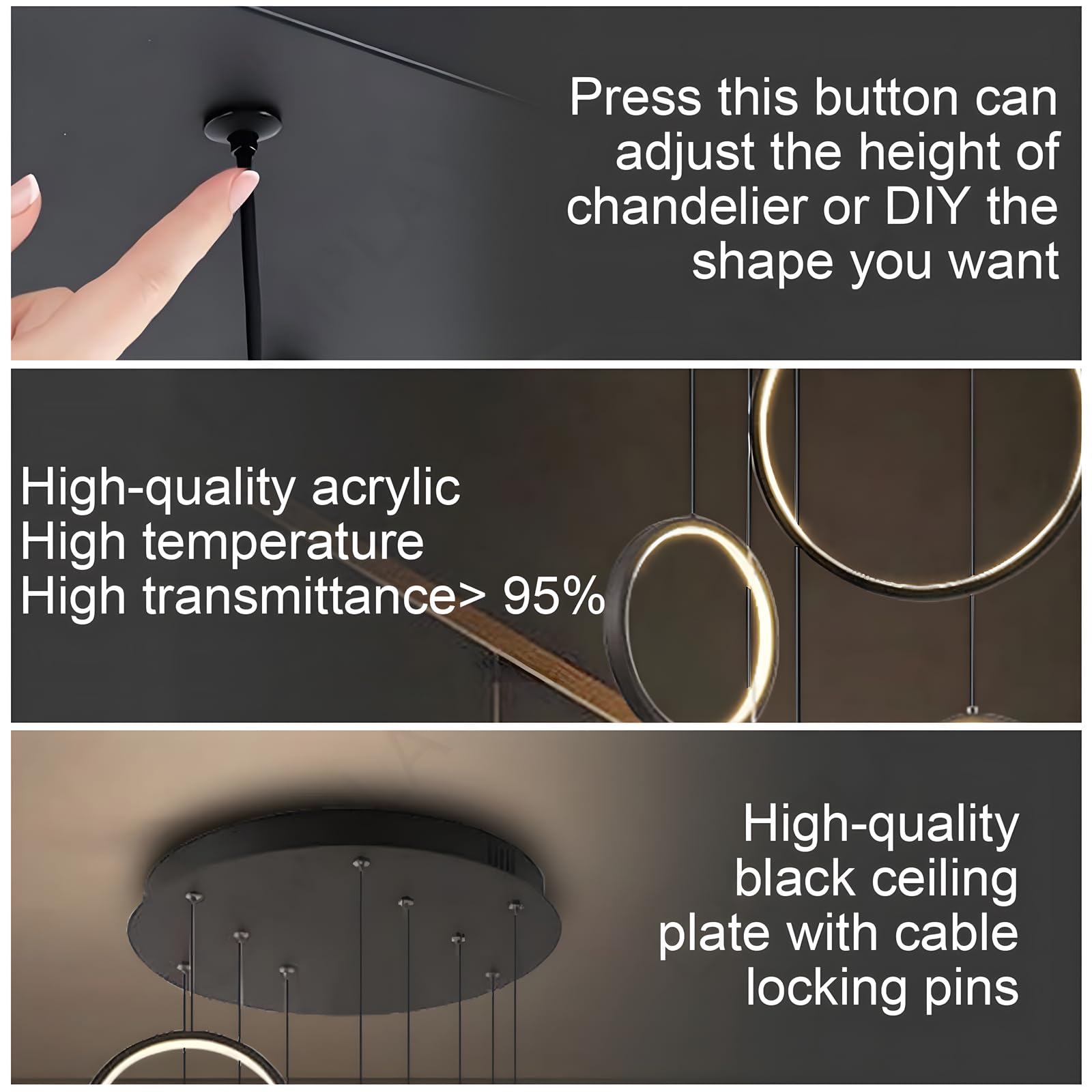 Press this button can adjust the height of chandelier or DIY the shape you want

High-quality acrylic
High temperature
High transmittance> 95%

High-quality black ceiling plate with cable locking pins