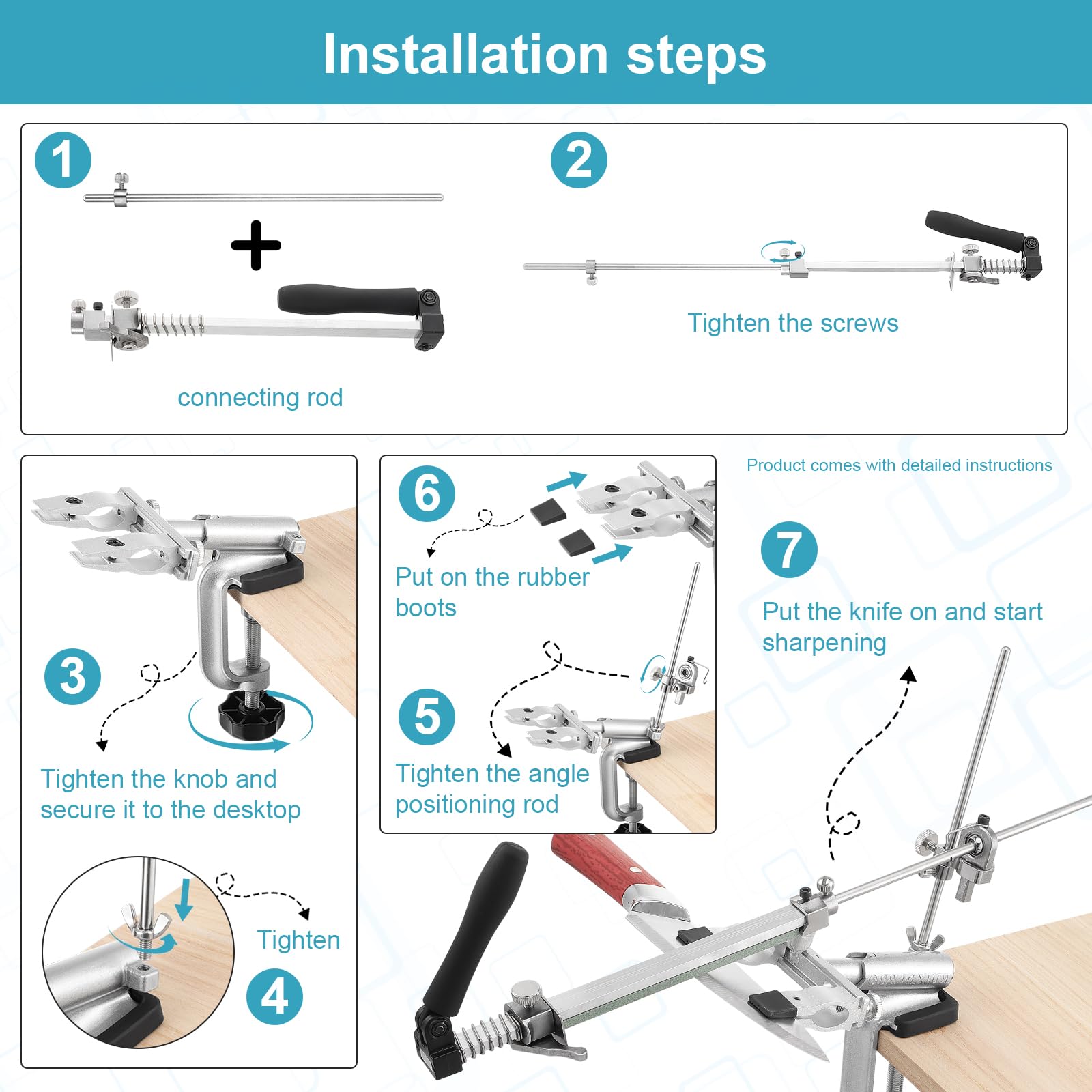 Installation steps

1

+

connecting rod

2

Tighten the screws

3

Tighten the knob and secure it to the desktop

Tighten

4

6

Put on the rubber boots

5

Tighten the angle positioning rod

Product comes with detailed instructions

7

Put the knife on and start sharpening