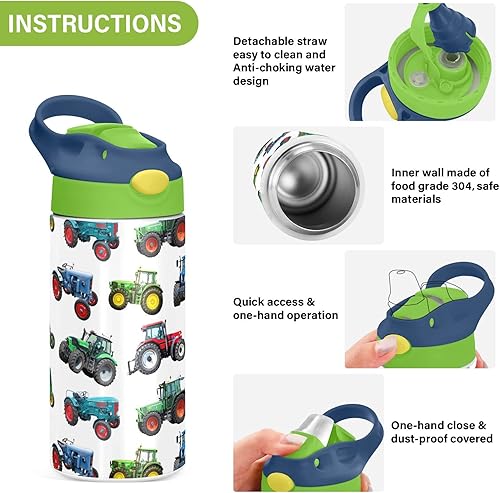 INSTRUCTIONS

Detachable straw easy to clean and Anti-choking water design

Inner wall made of food grade 304, safe materials

Quick access & one-hand operation

One-hand close & dust-proof covered