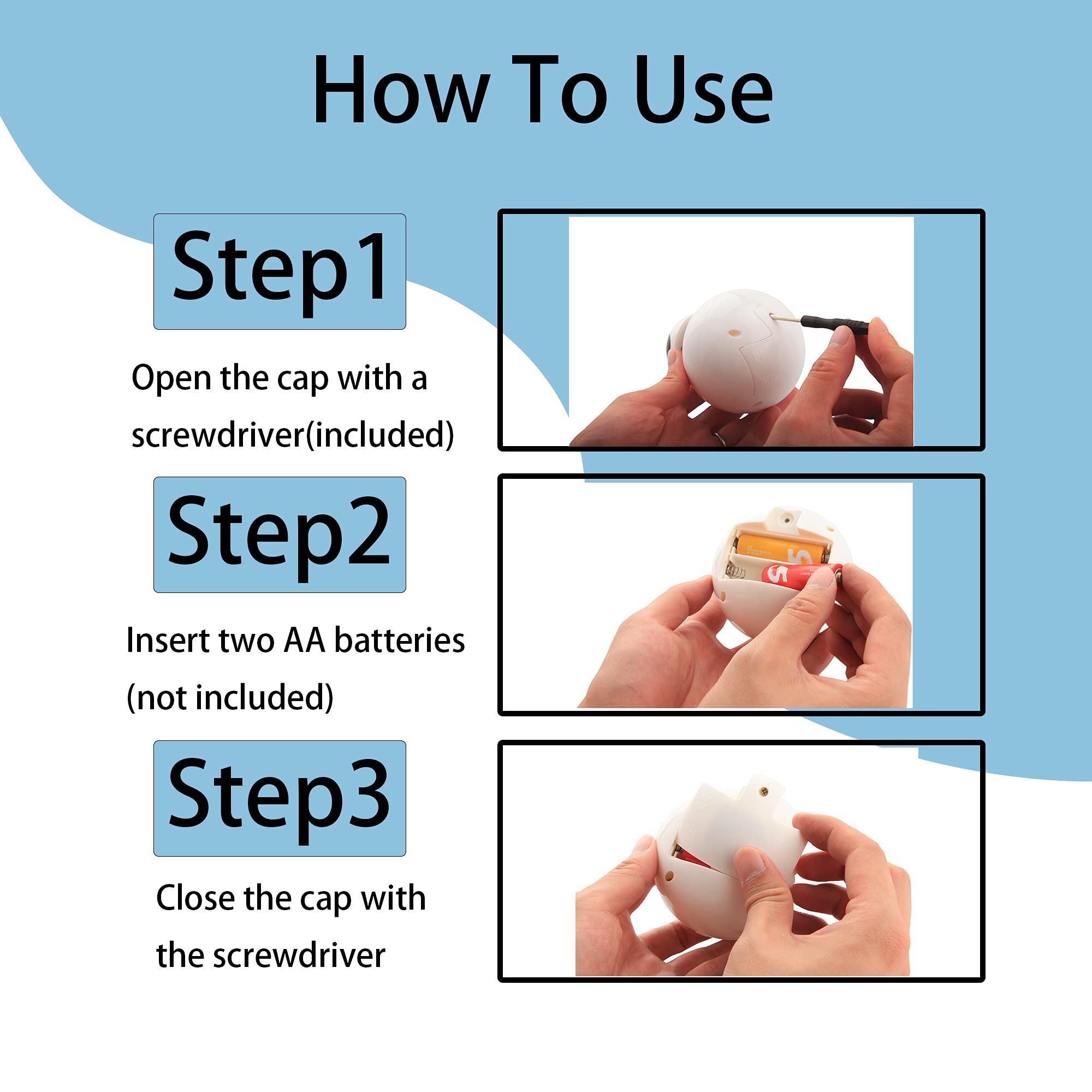 How To Use

Step1

Open the cap with a screwdriver(included)

Step2

Insert two AA batteries (not included)

Step3

Close the cap with the screwdriver