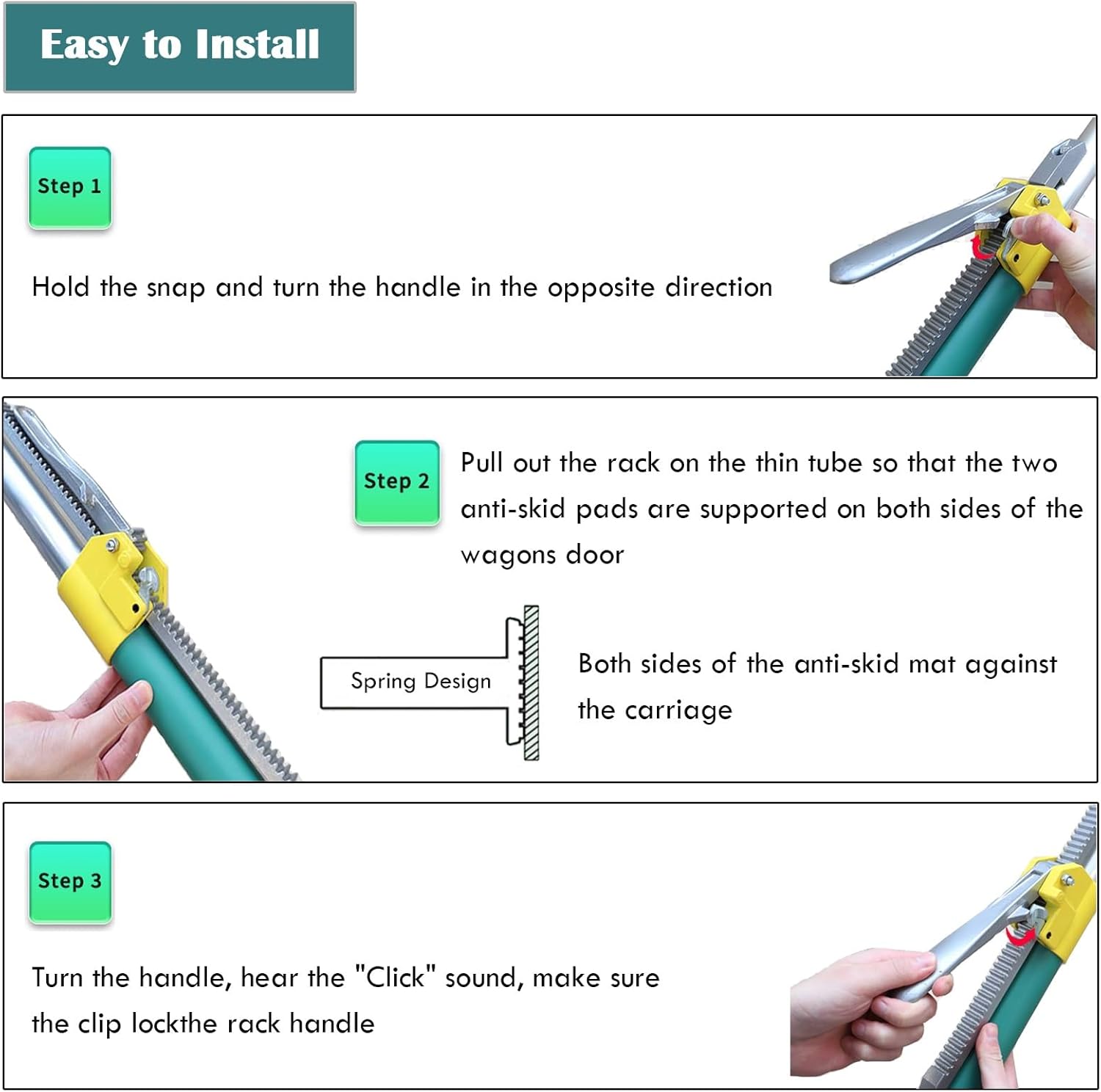 Easy to Install

Step 1

Hold the snap and turn the handle in the opposite direction

Step 2

Pull out the rack on the thin tube so that the two anti-skid pads are supported on both sides of the wagons door

Spring Design

Both sides of the anti-skid mat against the carriage

Step 3

Turn the handle, hear the "Click" sound, make sure the clip lockthe rack handle