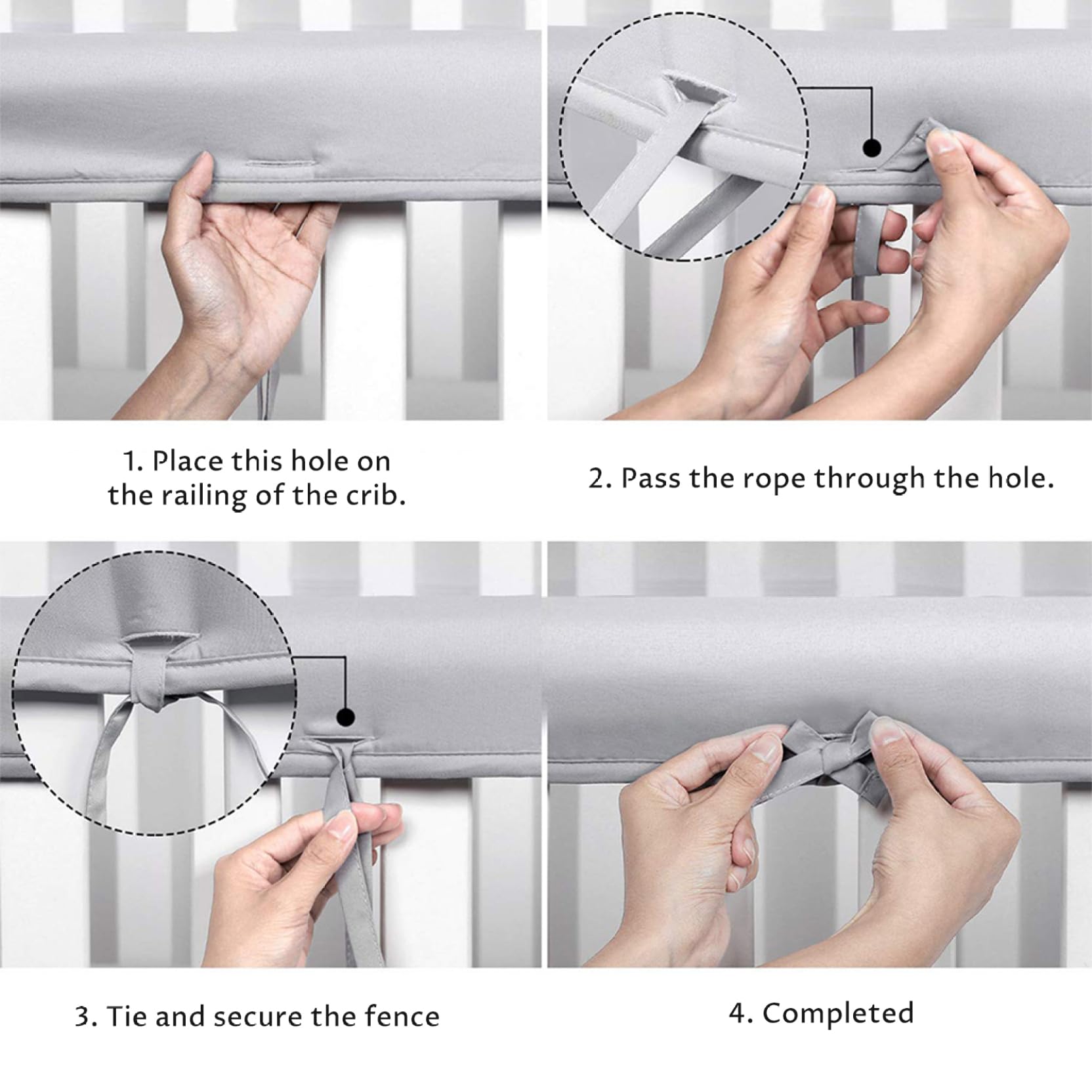 1. Place this hole on the railing of the crib.

2. Pass the rope through the hole.

3. Tie and secure the fence

4. Completed