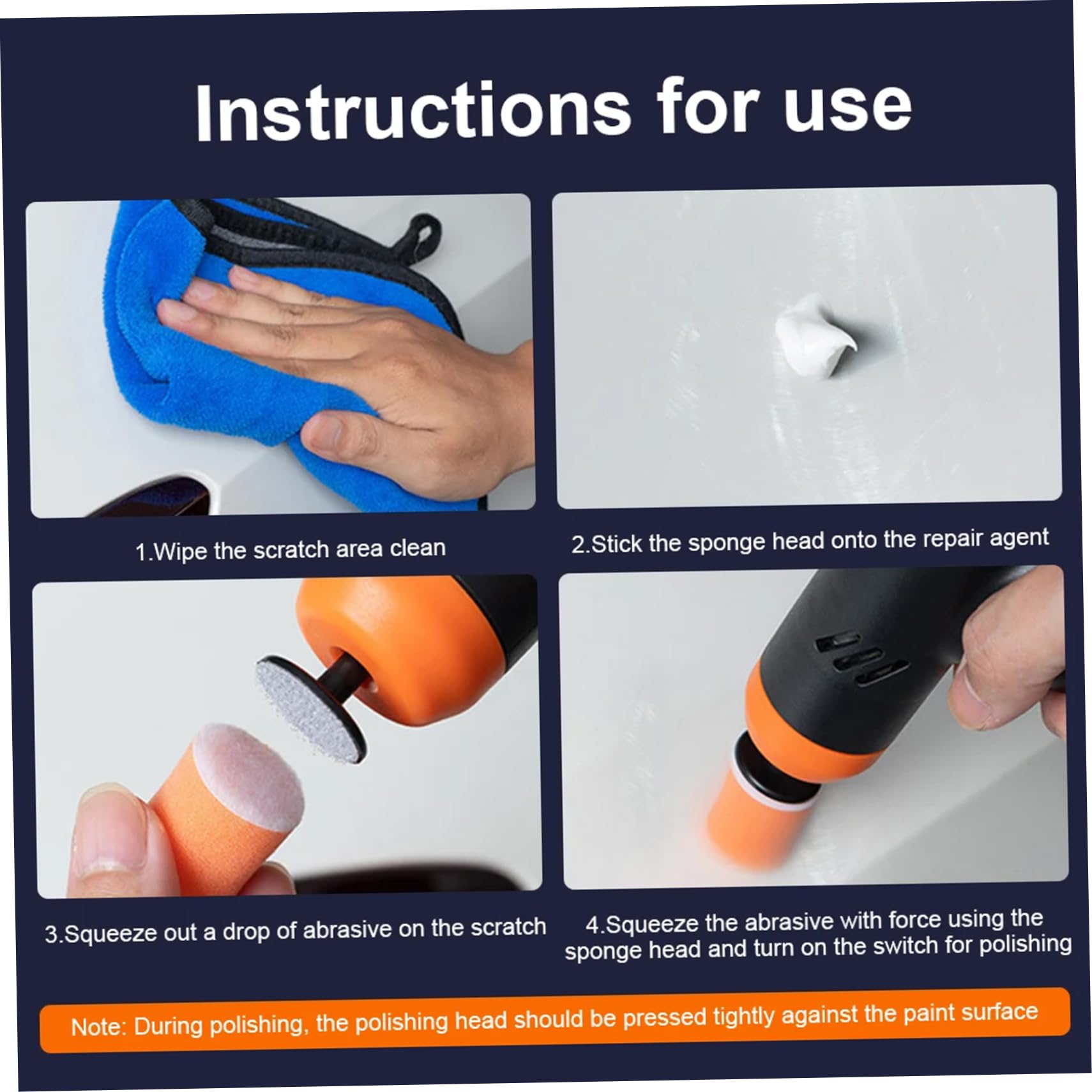 Instructions for use

1.Wipe the scratch area clean

2.Stick the sponge head onto the repair agent

3.Squeeze out a drop of abrasive on the scratch

4.Squeeze the abrasive with force using the sponge head and turn on the switch for polishing

Note: During polishing, the polishing head should be pressed tightly against the paint surface