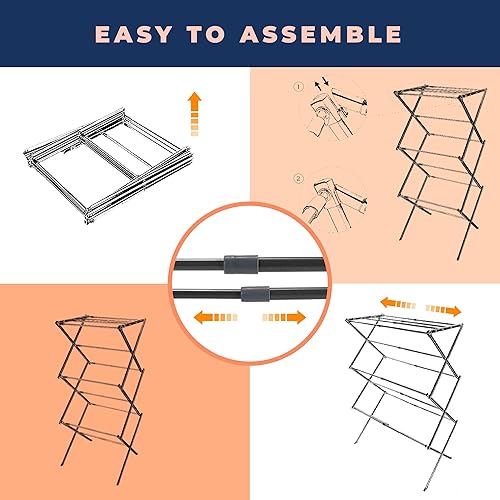 EASY TO ASSEMBLE

1

2