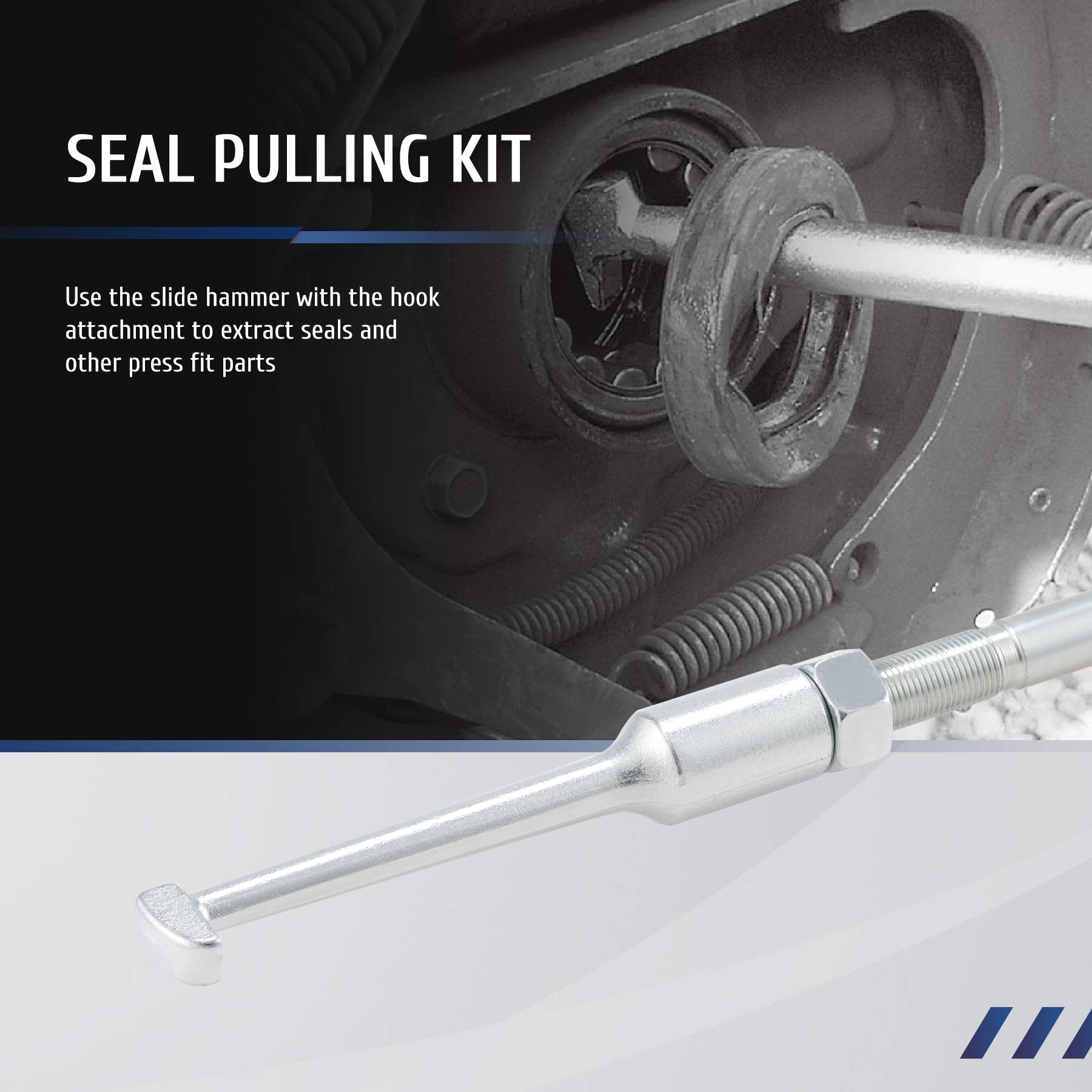 SEAL PULLING KIT

Use the slide hammer with the hook attachment to extract seals and other press fit parts