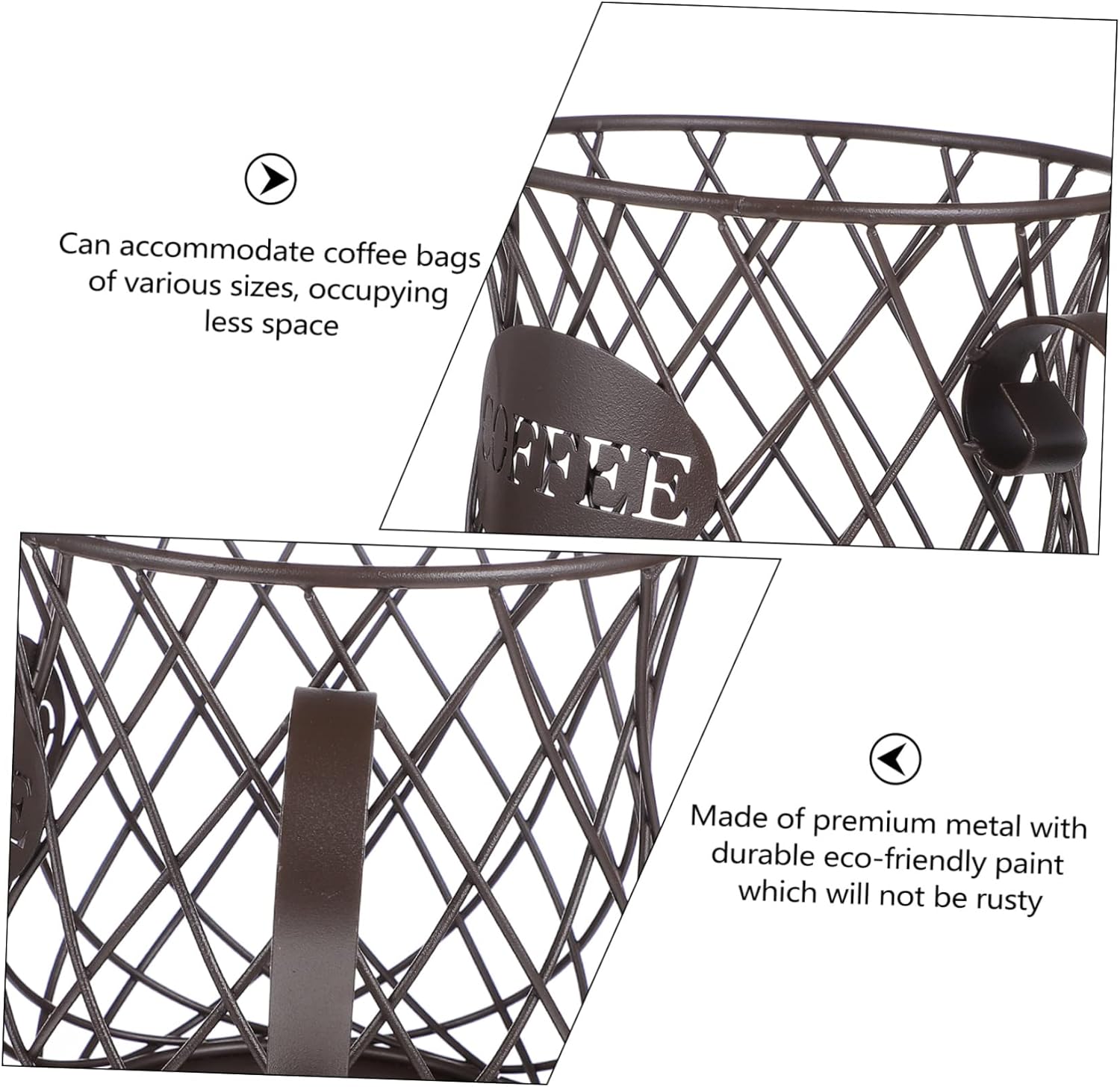 Can accommodate coffee bags of various sizes, occupying less space

COFFEE

Made of premium metal with durable eco-friendly paint which will not be rusty