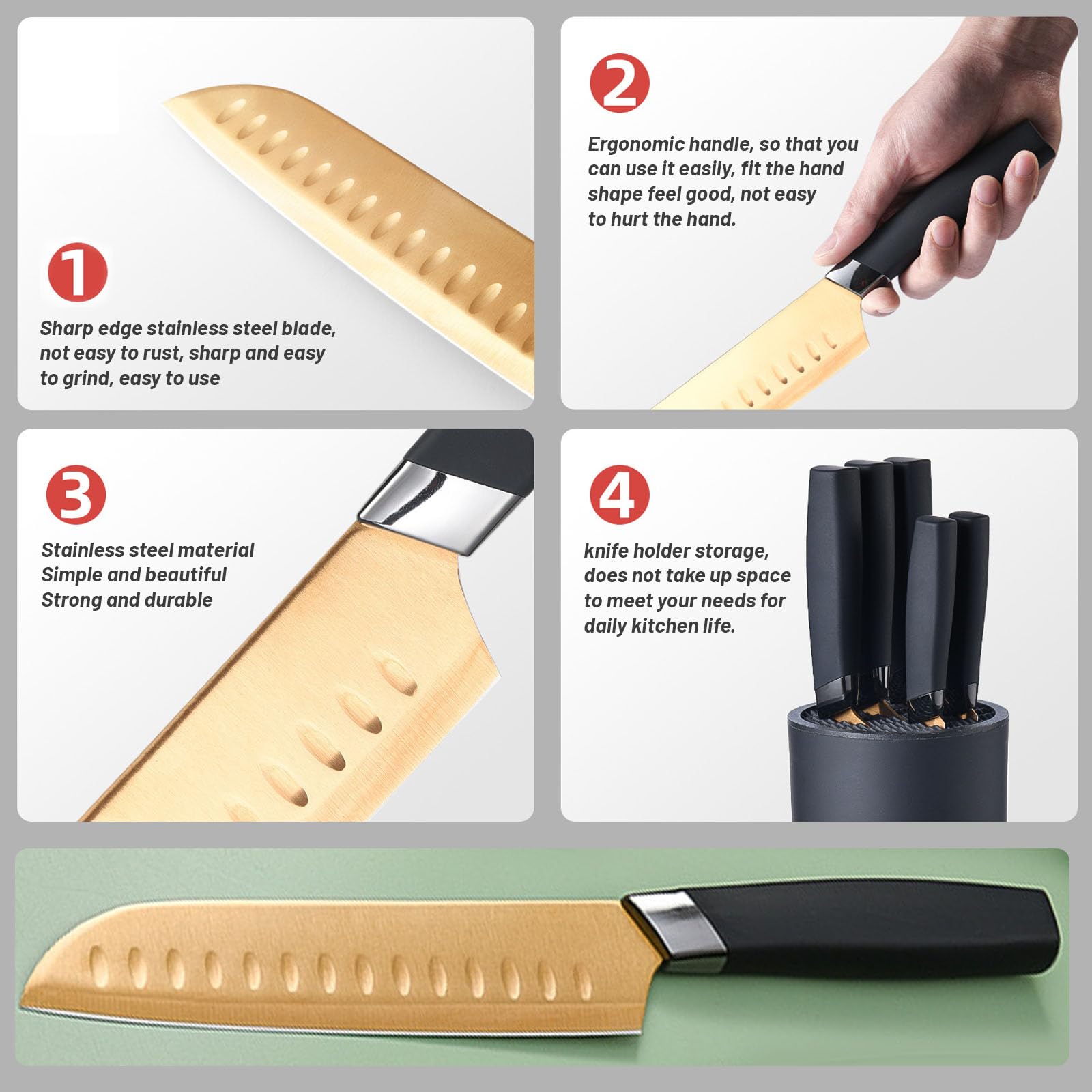 1

Sharp edge stainless steel blade, not easy to rust, sharp and easy to grind, easy to use

2

Ergonomic handle, so that you can use it easily, fit the hand shape feel good, not easy to hurt the hand.

3

Stainless steel material
Simple and beautiful
Strong and durable

4

knife holder storage, does not take up space to meet your needs for daily kitchen life.