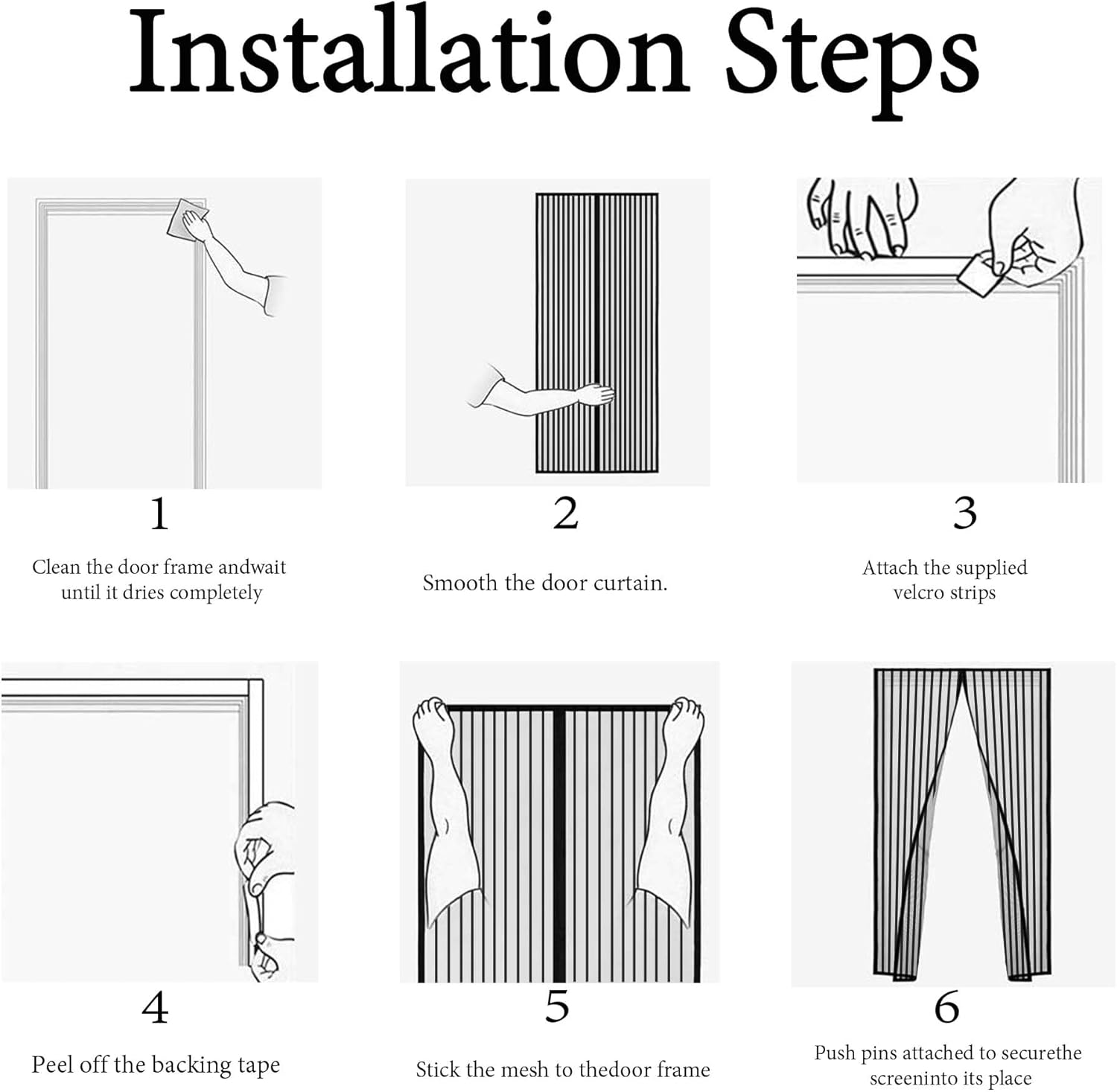 Installation Steps

1

Clean the door frame andwait until it dries completely

2

Smooth the door curtain.

3

Attach the supplied velcro strips

4

Peel off the backing tape

5

Stick the mesh to thedoor frame

6

Push pins attached to securethe screeninto its place