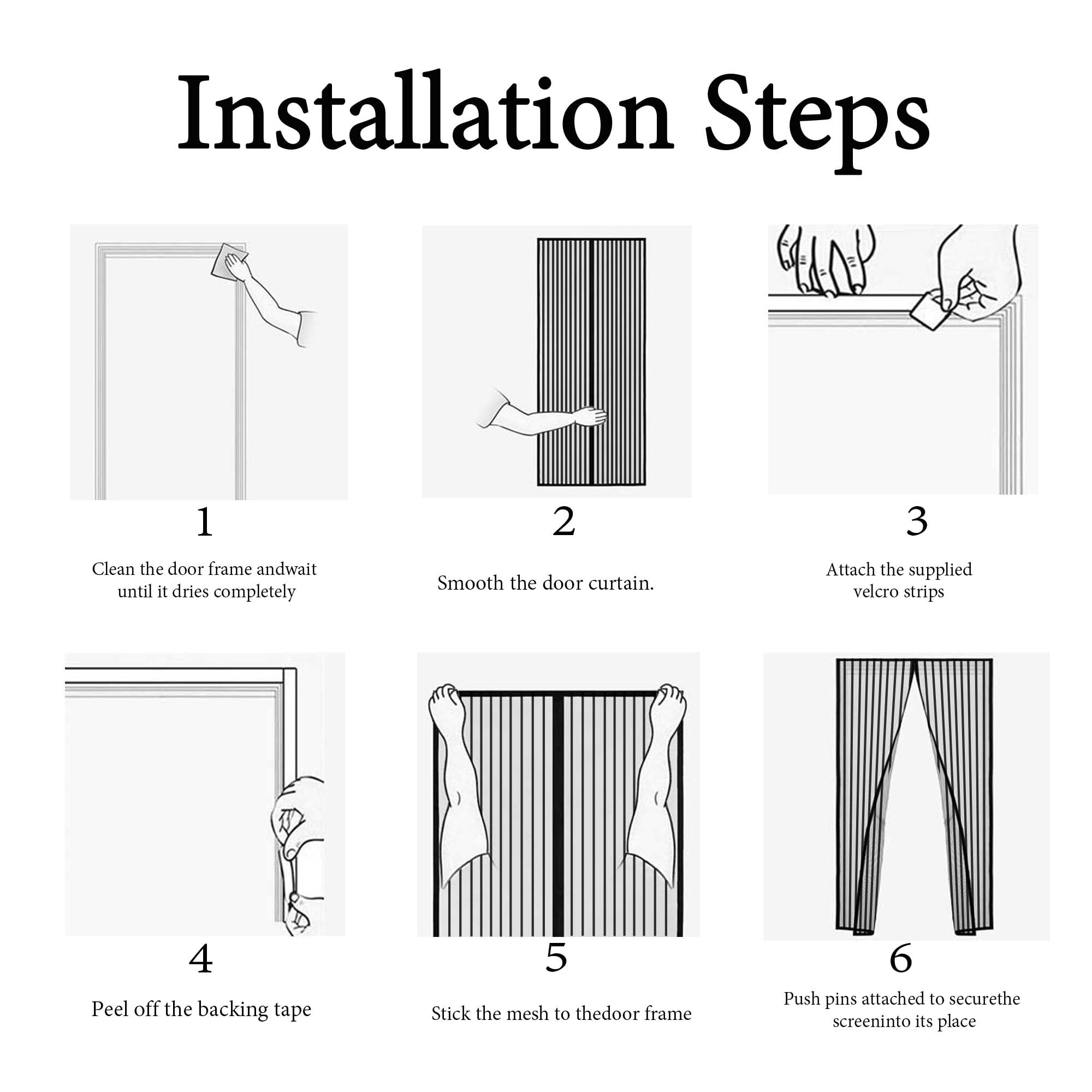 Installation Steps

1

Clean the door frame andwait until it dries completely

2

Smooth the door curtain.

3

Attach the supplied velcro strips

4

Peel off the backing tape

5

Stick the mesh to thedoor frame

6

Push pins attached to securethe screeninto its place