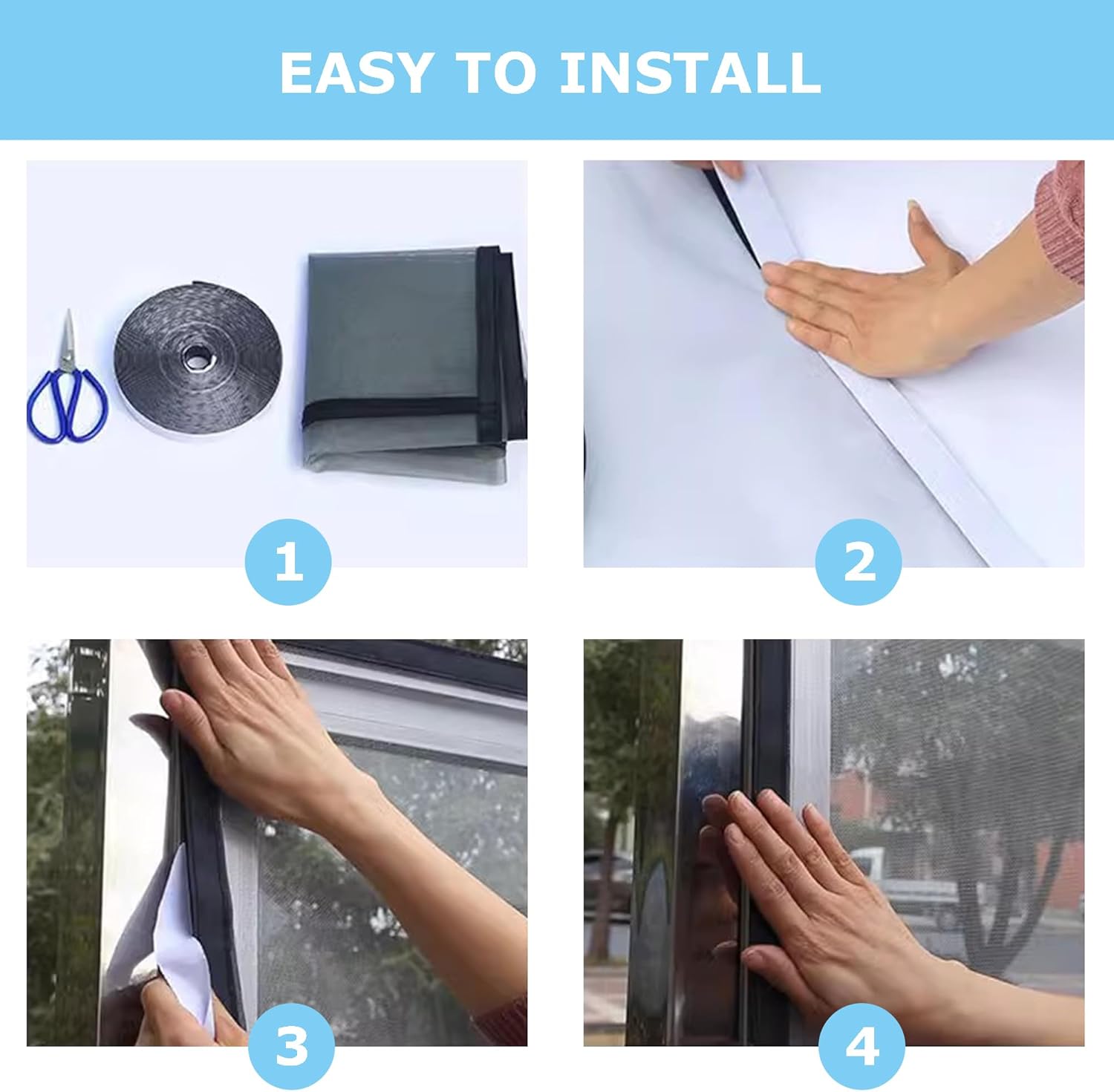 EASY TO INSTALL

1

2

3

4