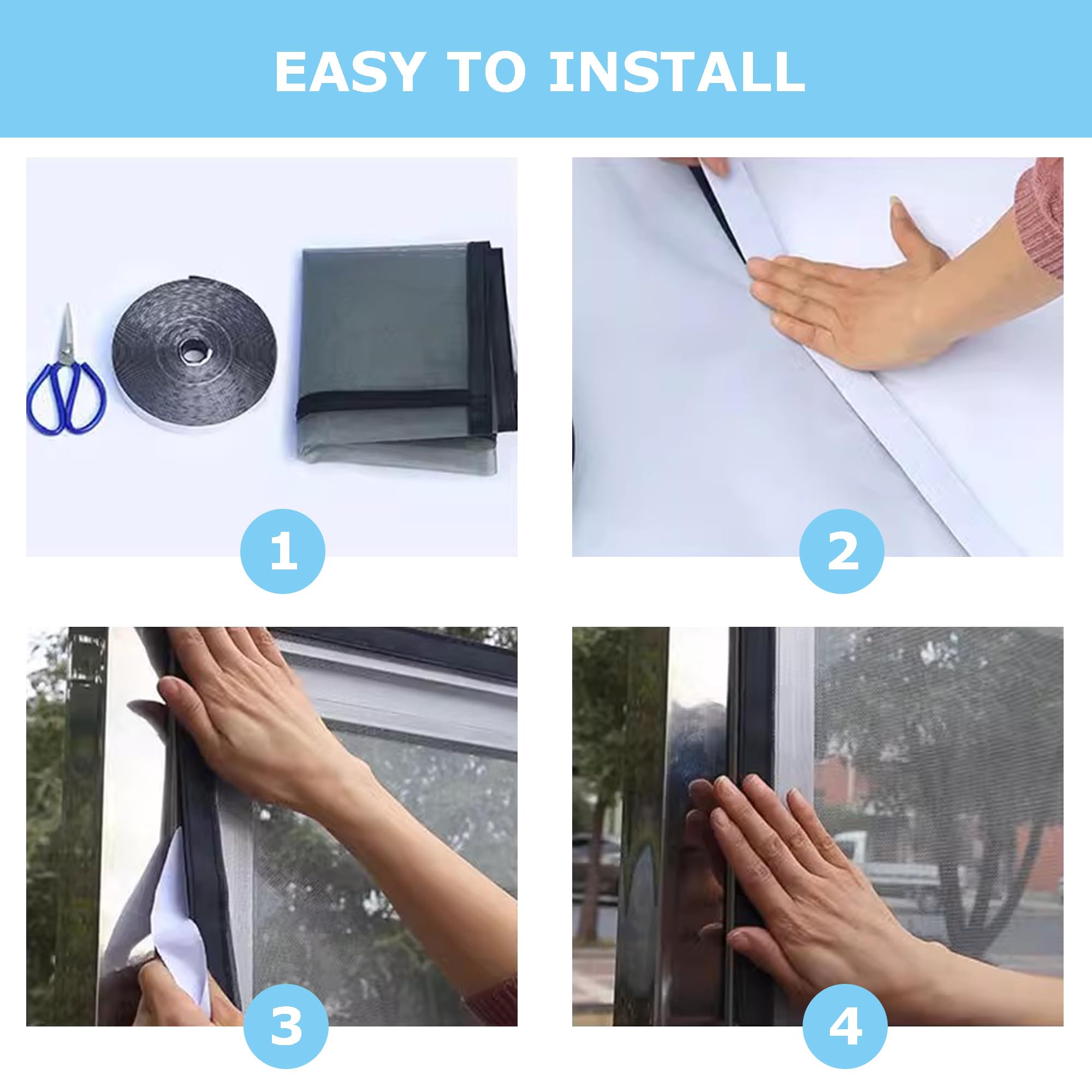 EASY TO INSTALL

1

2

3

4