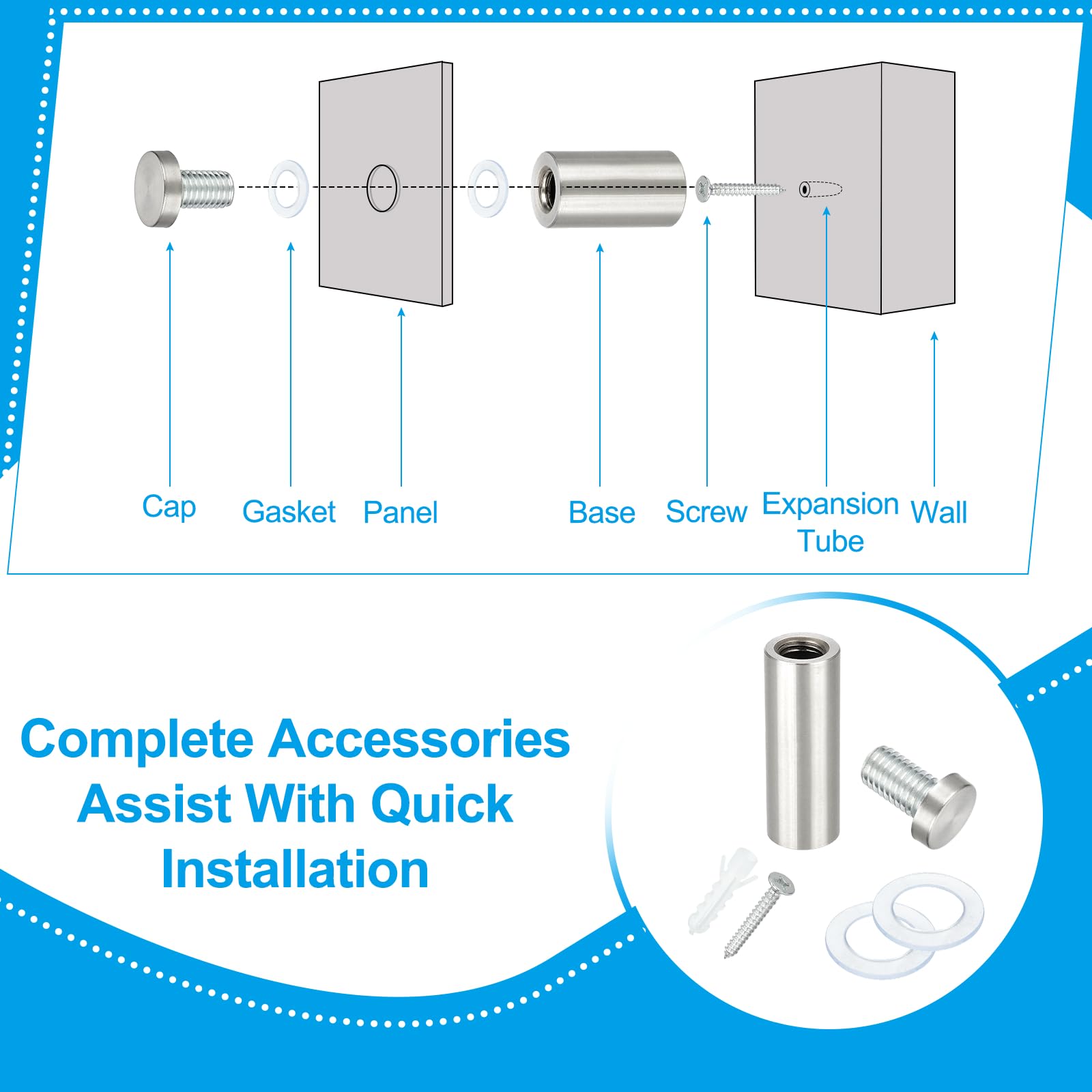 Cap Gasket Panel Base Screw Expansion Tube Wall

Complete Accessories Assist With Quick Installation