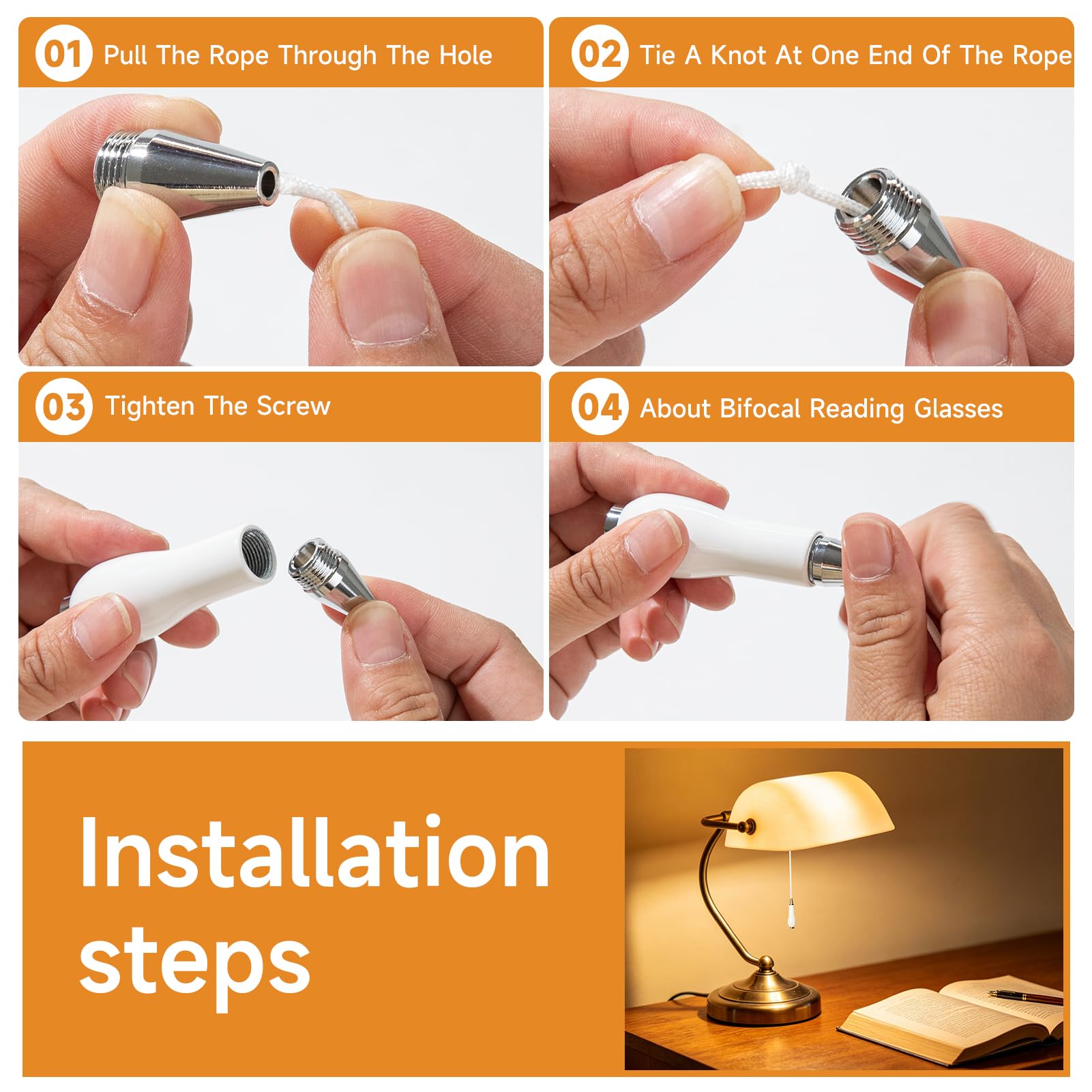 01 Pull The Rope Through The Hole

02 Tie A Knot At One End Of The Rope

03 Tighten The Screw

04 About Bifocal Reading Glasses

Installation steps