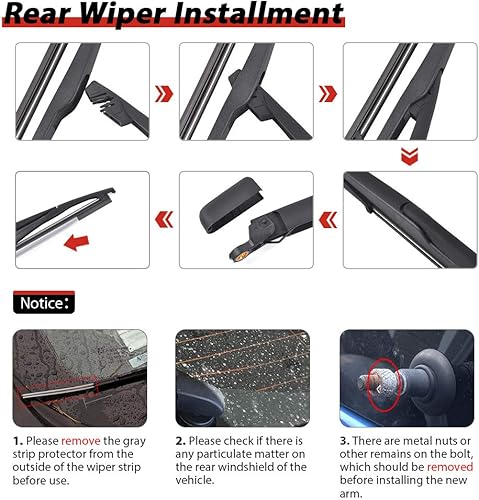 Rear Wiper Installment

Notice:

1. Please remove the gray strip protector from the outside of the wiper strip before use.

2. Please check if there is any particulate matter on the rear windshield of the vehicle.

3. There are metal nuts or other remains on the bolt, which should be removed before installing the new arm.