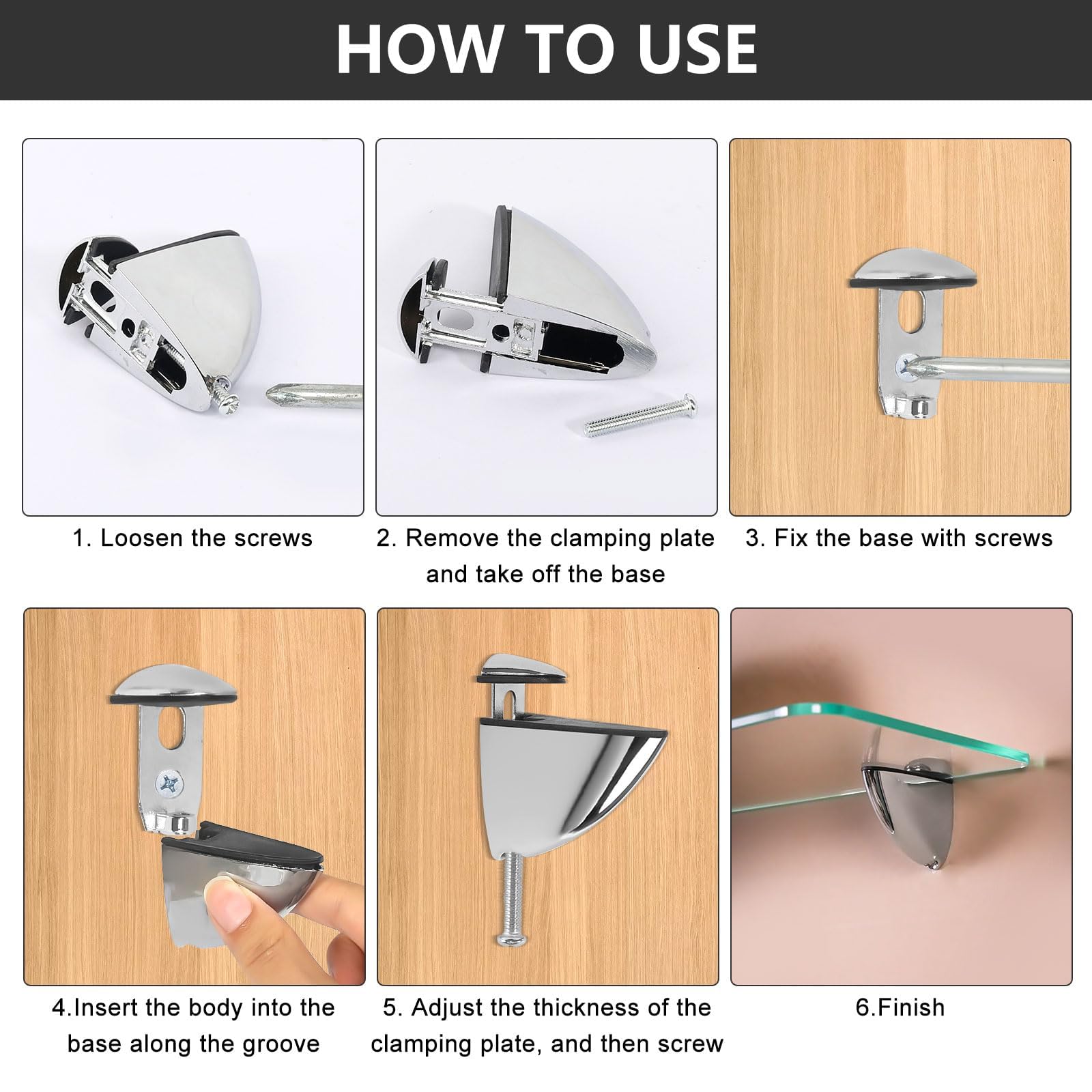 HOW TO USE

1. Loosen the screws

2. Remove the clamping plate and take off the base

3. Fix the base with screws

4.Insert the body into the base along the groove

5. Adjust the thickness of the clamping plate, and then screw

6.Finish