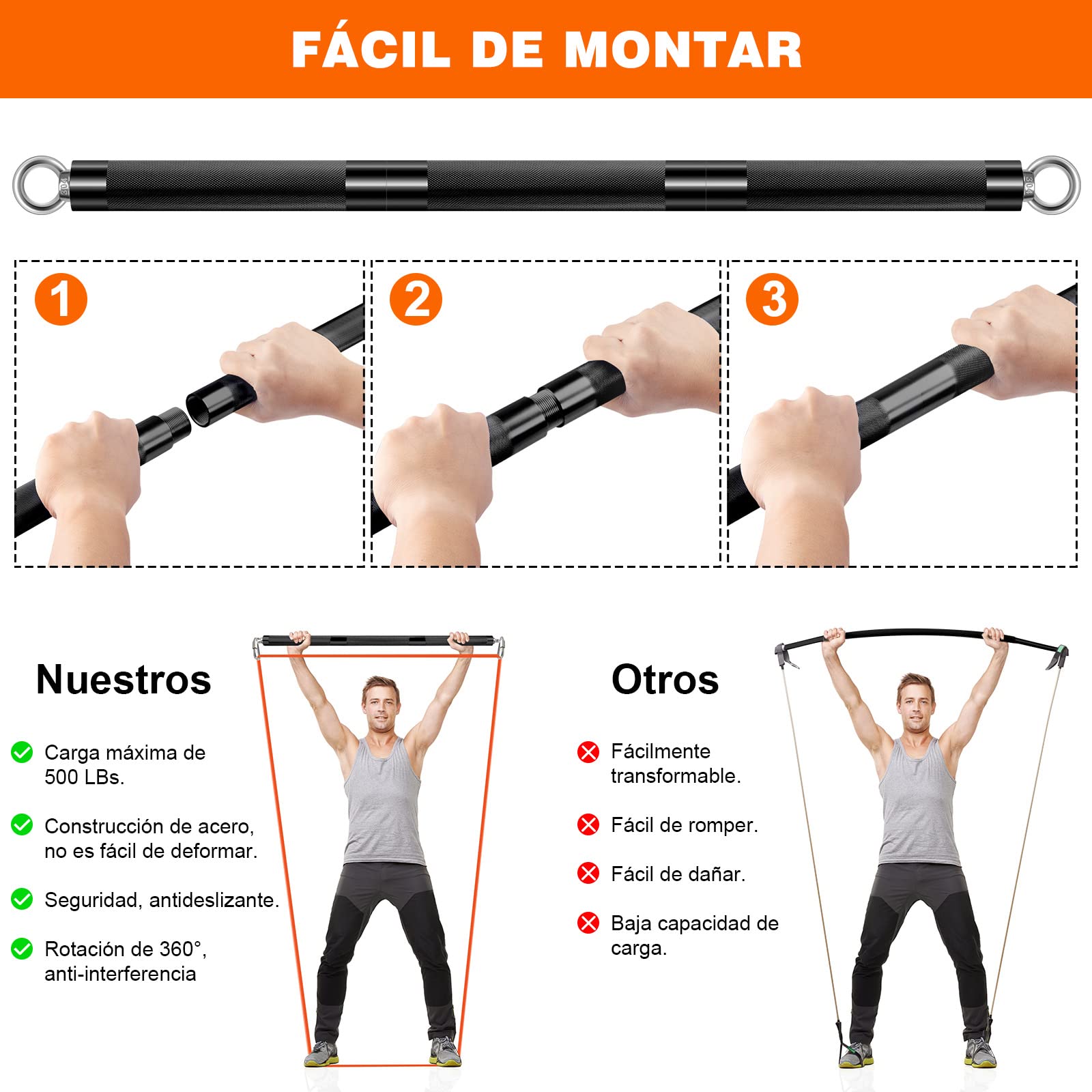 FÁCIL DE MONTAR

304

304

1

2

3

Nuestros

Carga máxima de 500 LBs.

Construcción de acero, no es fácil de deformar.

Seguridad, antideslizante.

Rotación de 360°, anti-interferencia

Otros

Fácilmente transformable.

Fácil de romper.

Fácil de dañar.

Baja capacidad de carga.