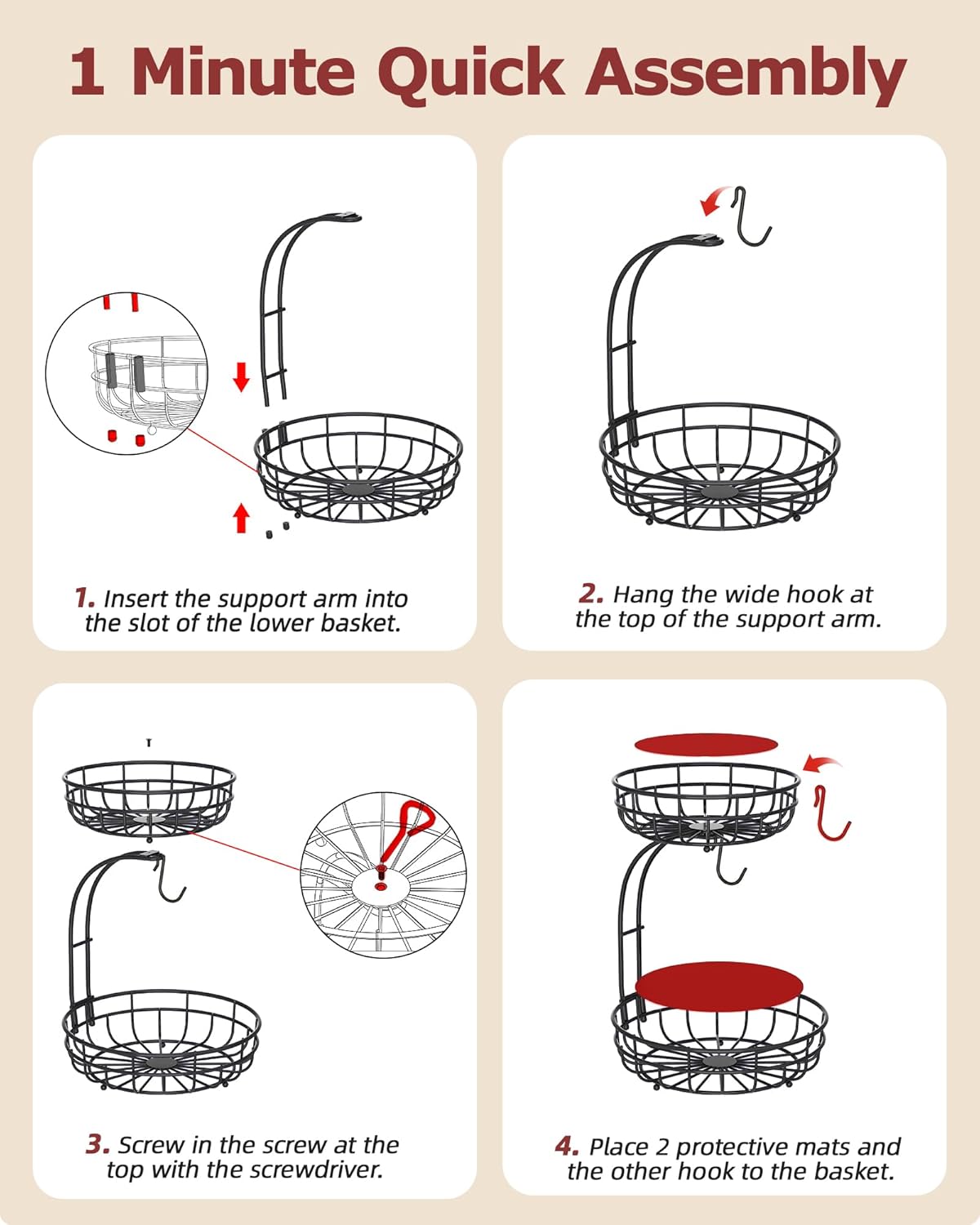 1 Minute Quick Assembly

1. Insert the support arm into the slot of the lower basket.

2. Hang the wide hook at the top of the support arm.

3. Screw in the screw at the top with the screwdriver.

4. Place 2 protective mats and the other hook to the basket.