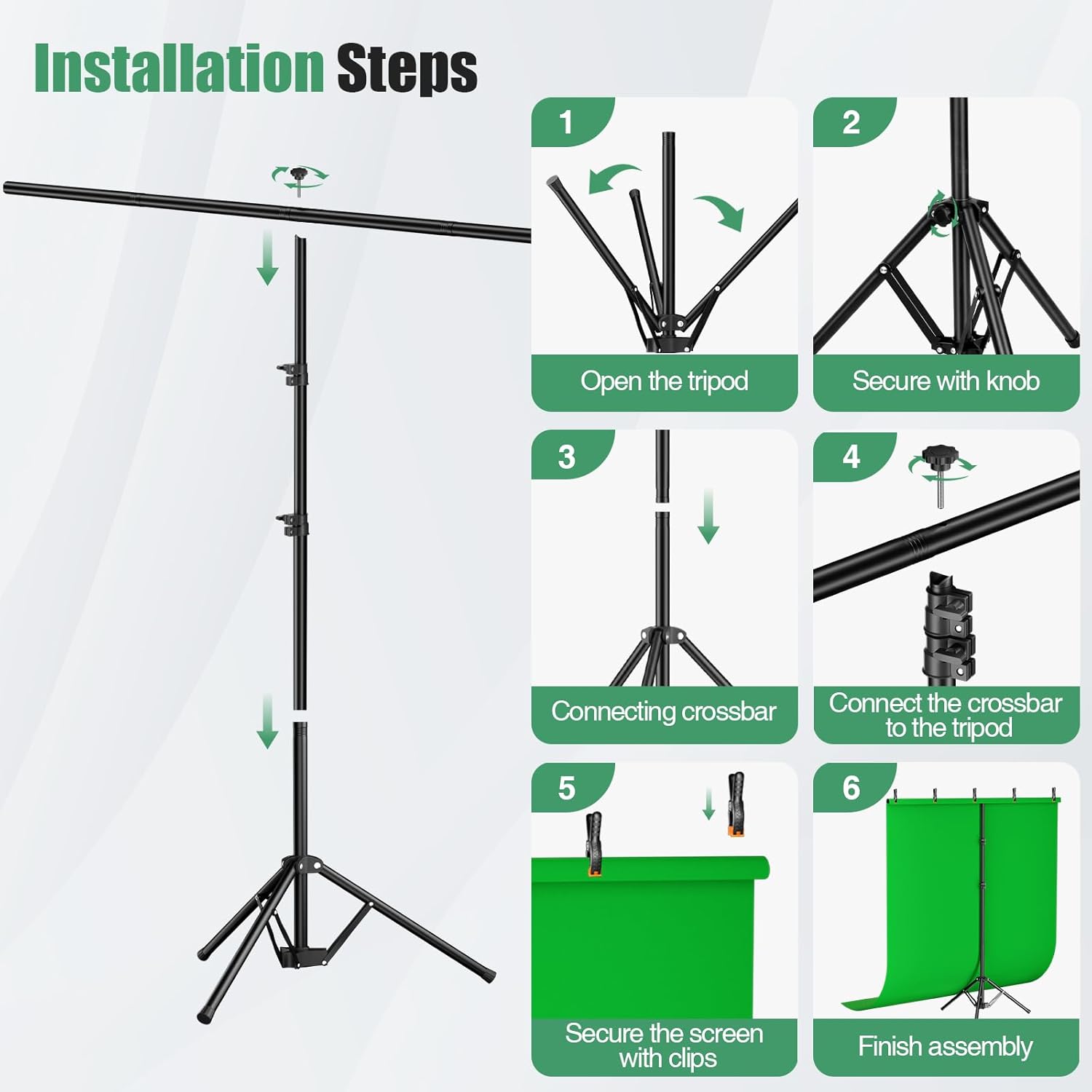 Installation Steps

1
Open the tripod

2
Secure with knob

3
Connecting crossbar

4
Connect the crossbar to the tripod

5
Secure the screen with clips

6
Finish assembly