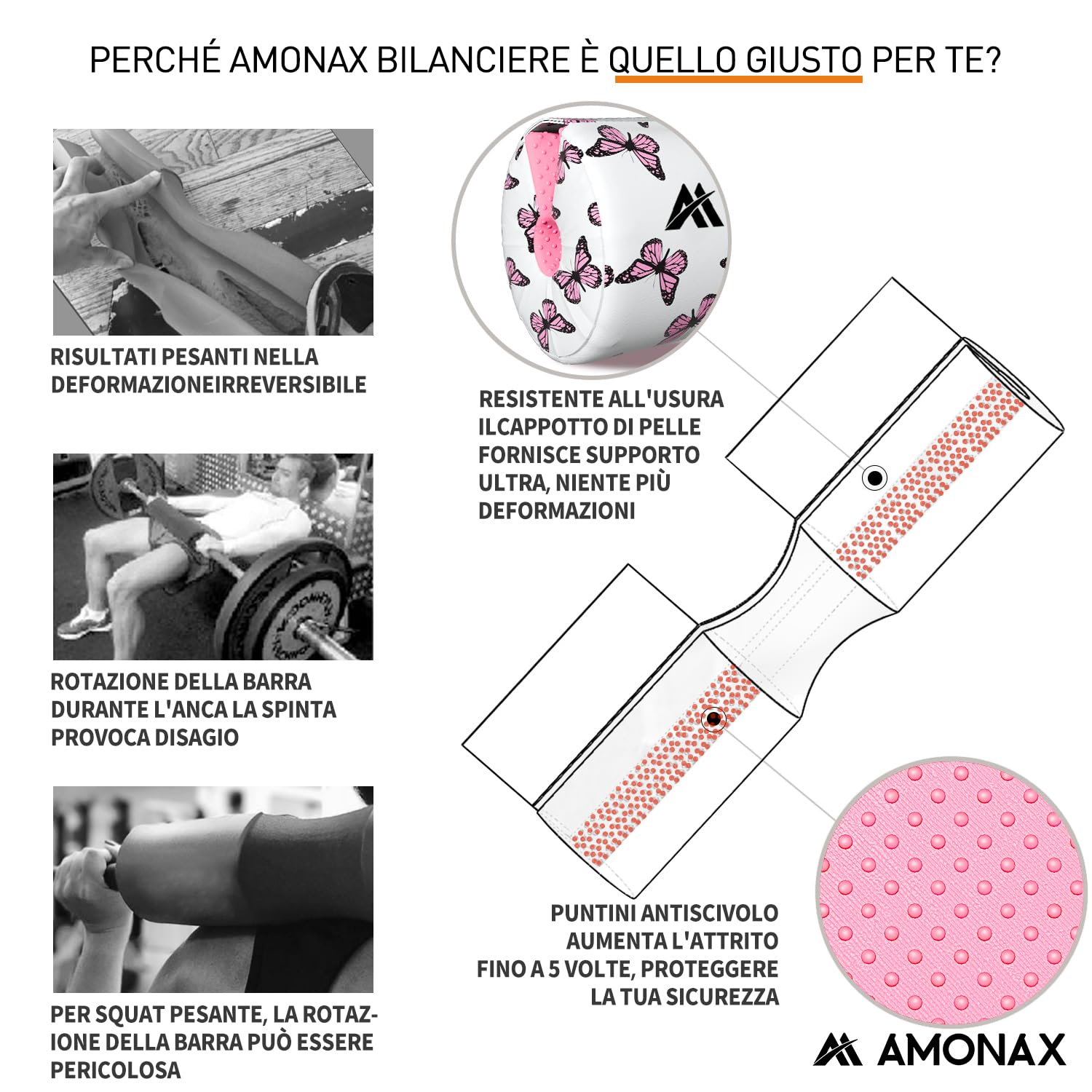 PERCHÉ AMONAX BILANCIERE È QUELLO GIUSTO PER TE?

RISULTATI PESANTI NELLA DEFORMAZIONEIRREVERSIBILE

ROTAZIONE DELLA BARRA DURANTE L'ANCA LA SPINTA PROVOCA DISAGIO

PER SQUAT PESANTE, LA ROTAZIONE DELLA BARRA PUÒ ESSERE PERICOLOSA

RESISTENTE ALL'USURA ILCAPPOTTO DI PELLE FORNISCE SUPPORTO ULTRA, NIENTE PIÙ DEFORMAZIONI

PUNTINI ANTISCIVOLO AUMENTA L'ATTRITO FINO A 5 VOLTE, PROTEGGERE LA TUA SICUREZZA

AMONAX