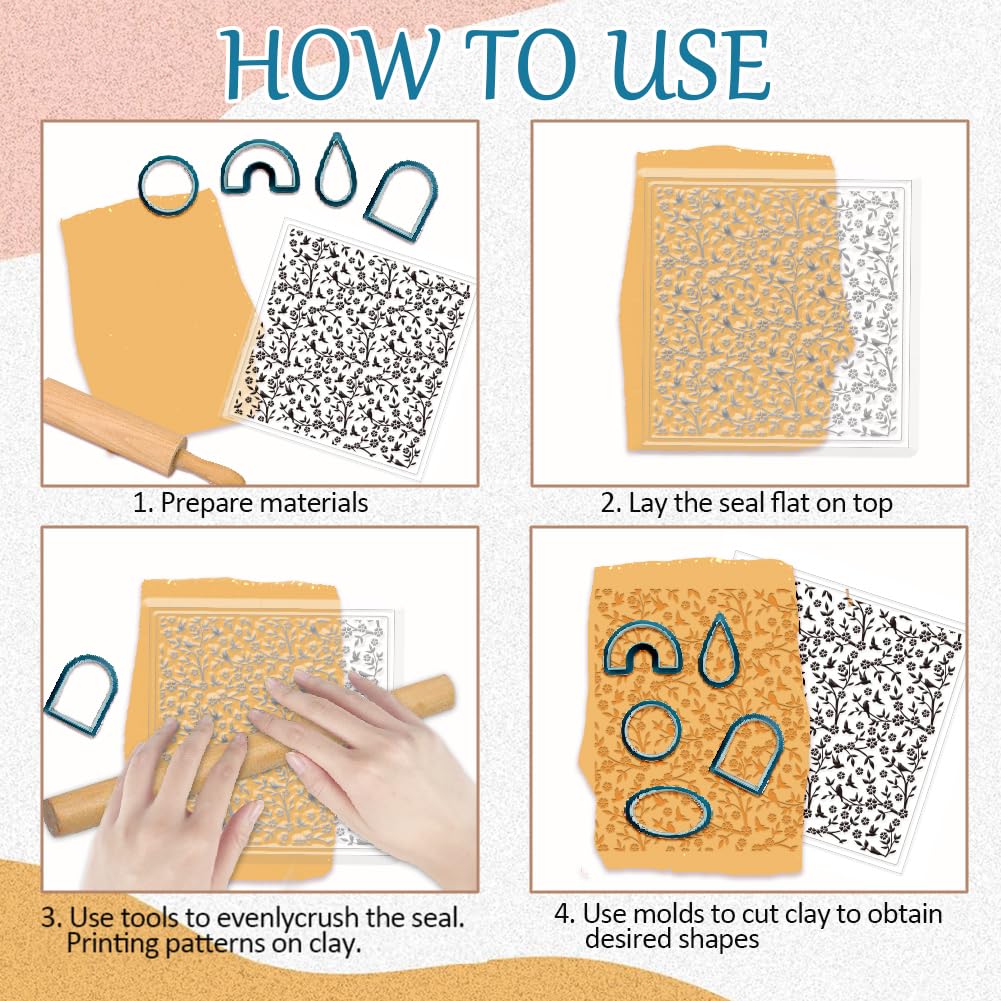 HOW TO USE

1. Prepare materials

2. Lay the seal flat on top

3. Use tools to evenlycrush the seal. Printing patterns on clay.

4. Use molds to cut clay to obtain desired shapes