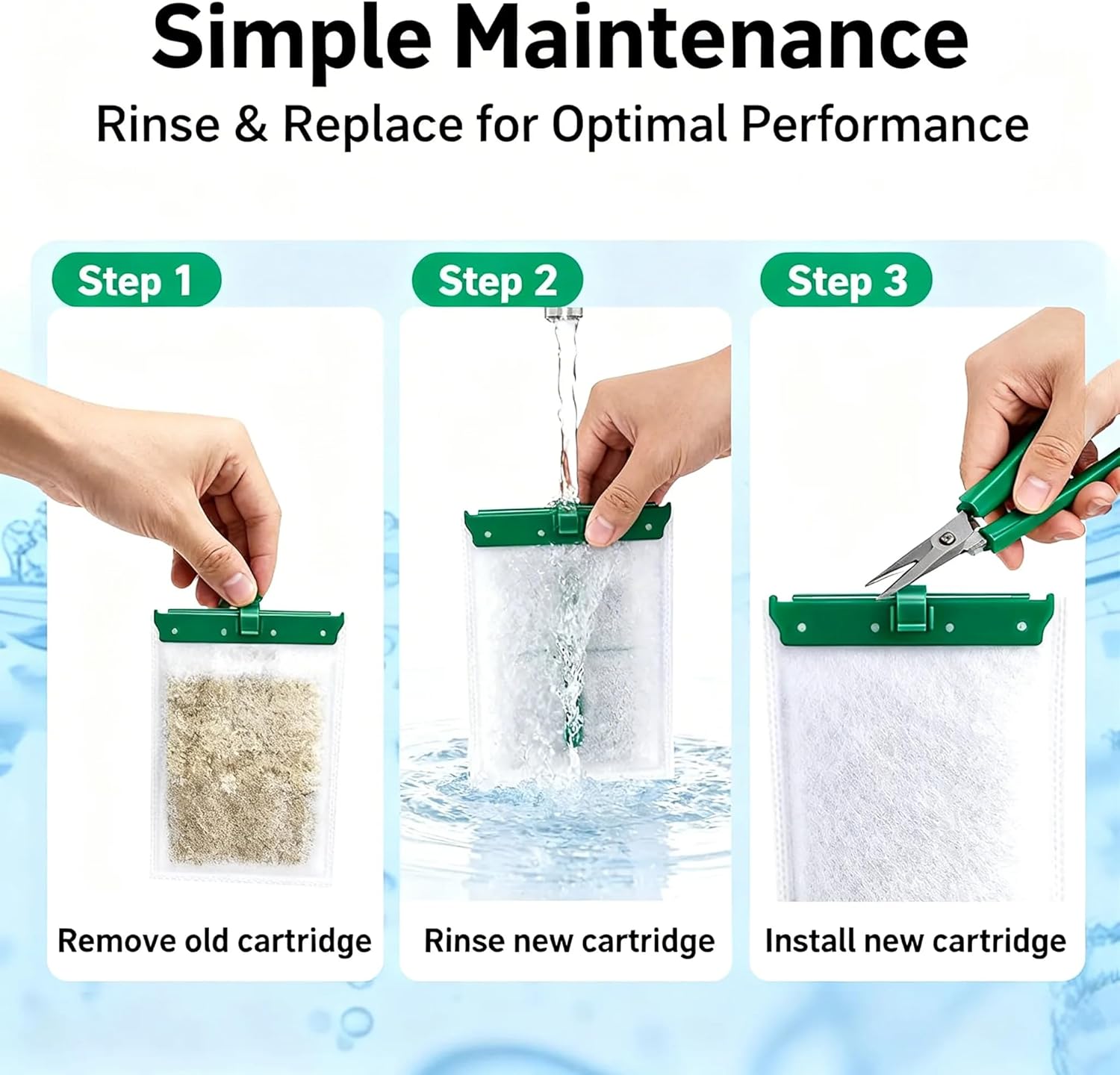 Simple Maintenance

Rinse & Replace for Optimal Performance

Step 1

Remove old cartridge

Step 2

Rinse new cartridge

Step 3

Install new cartridge