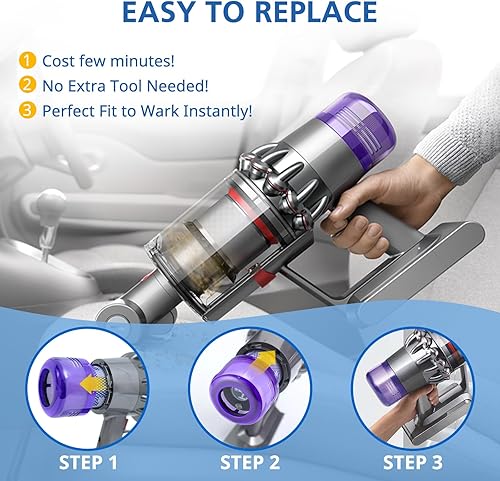 EASY TO REPLACE

1 Cost few minutes!
2 No Extra Tool Needed!
3 Perfect Fit to Wark Instantly!

STEP 1
STEP 2
STEP 3