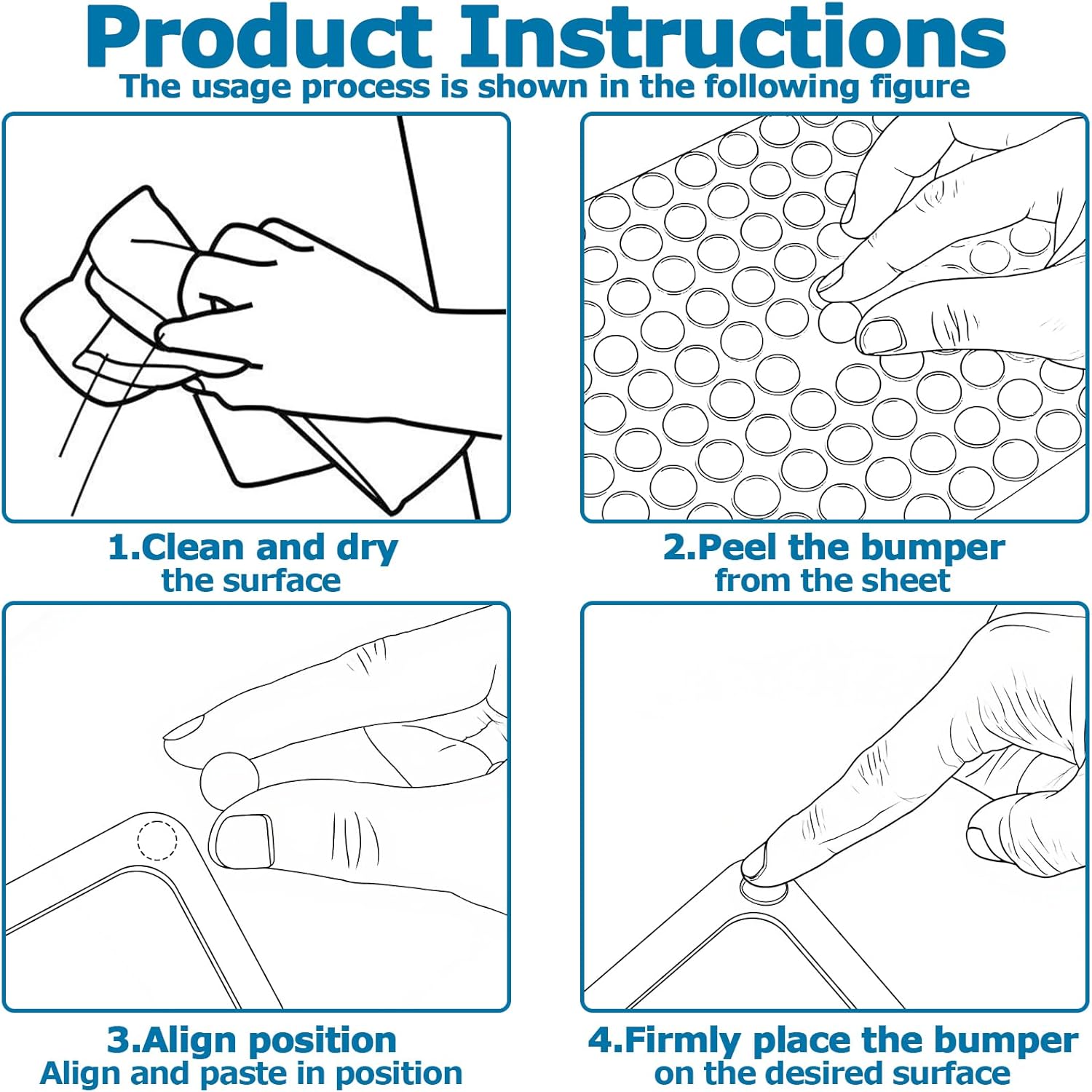 Product Instructions
The usage process is shown in the following figure

1.Clean and dry
the surface

2.Peel the bumper
from the sheet

3.Align position
Align and paste in position

4.Firmly place the bumper
on the desired surface