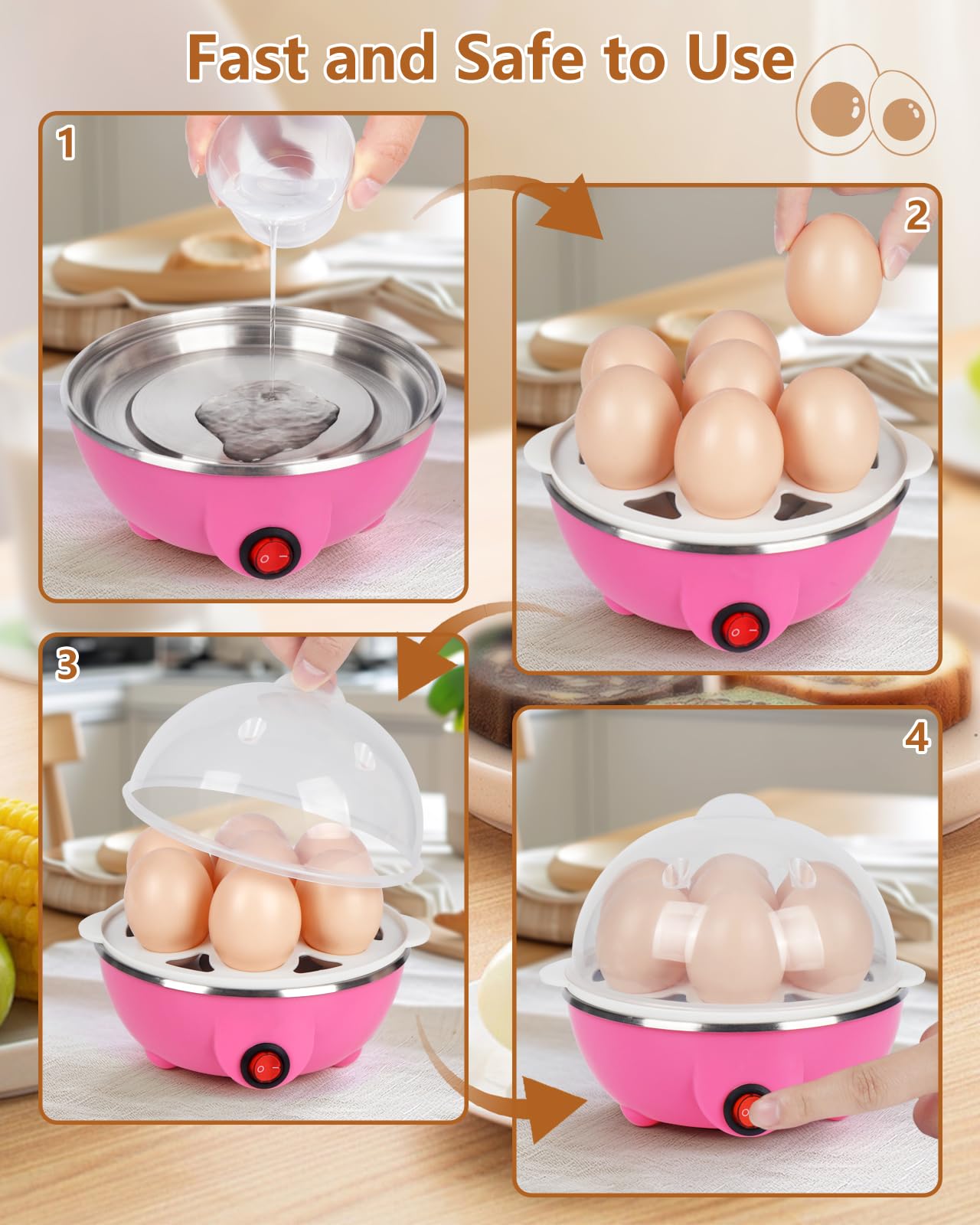 Fast and Safe to Use

1

2

3

4